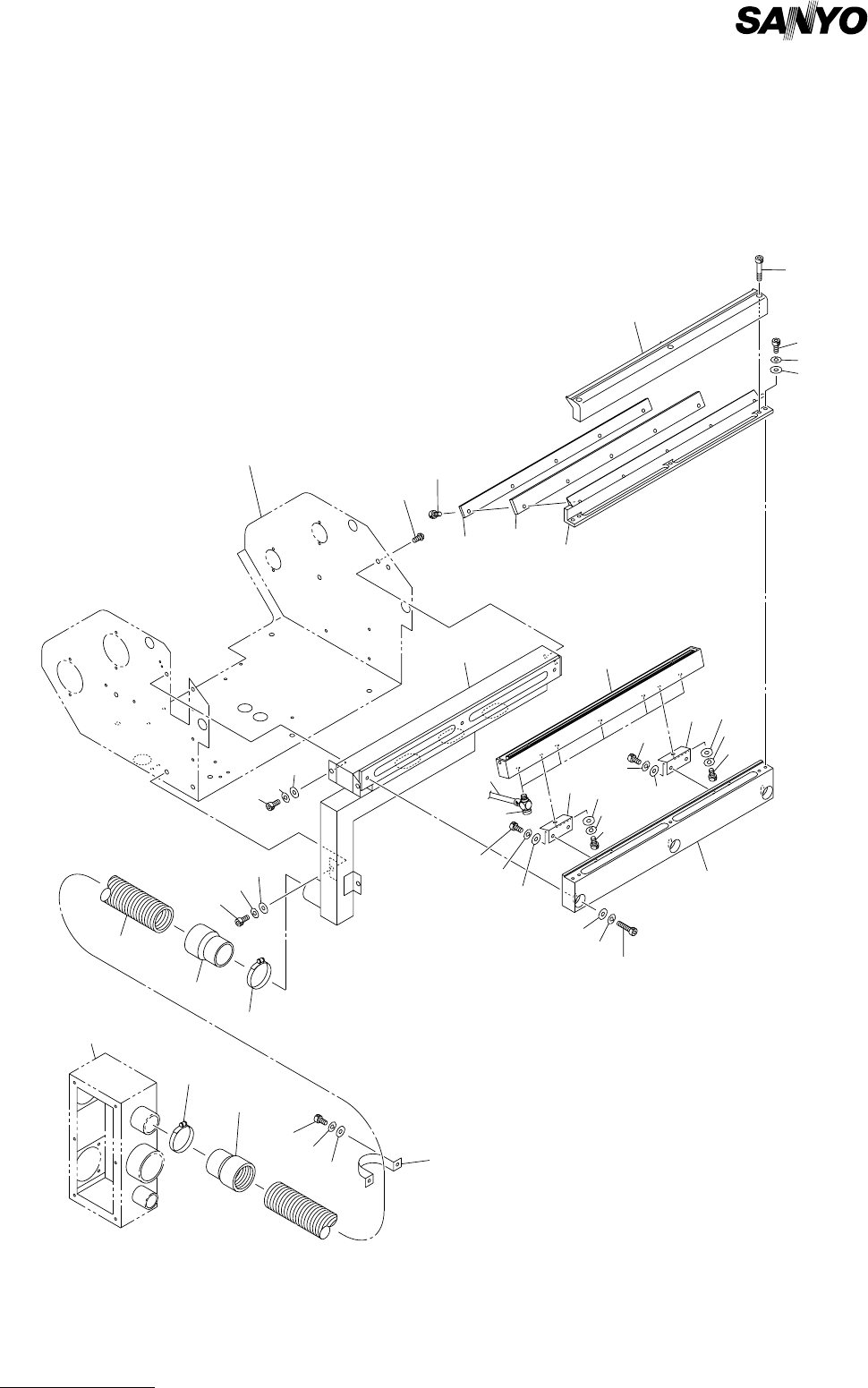 SANYO