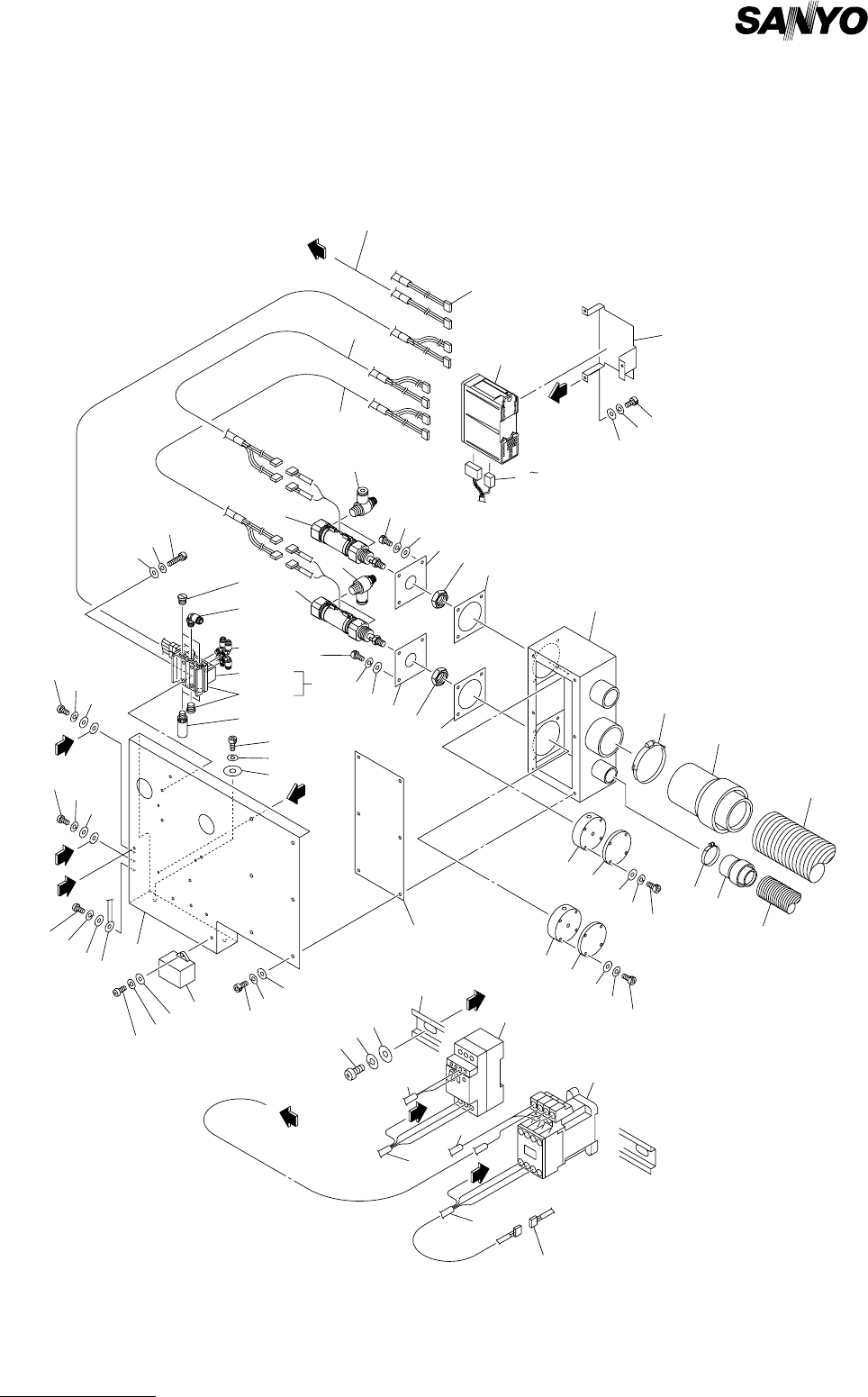 SANYO