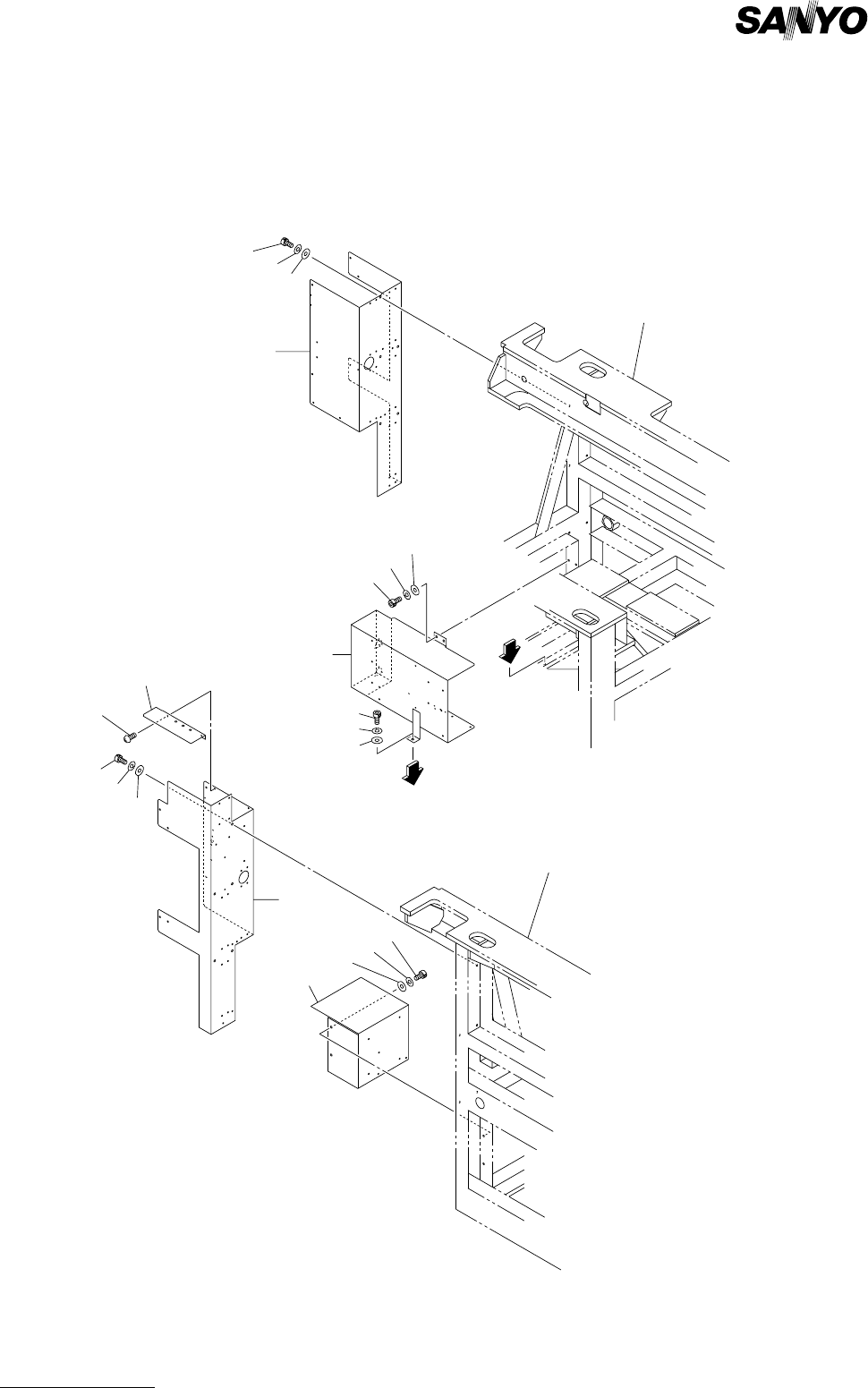 SANYO