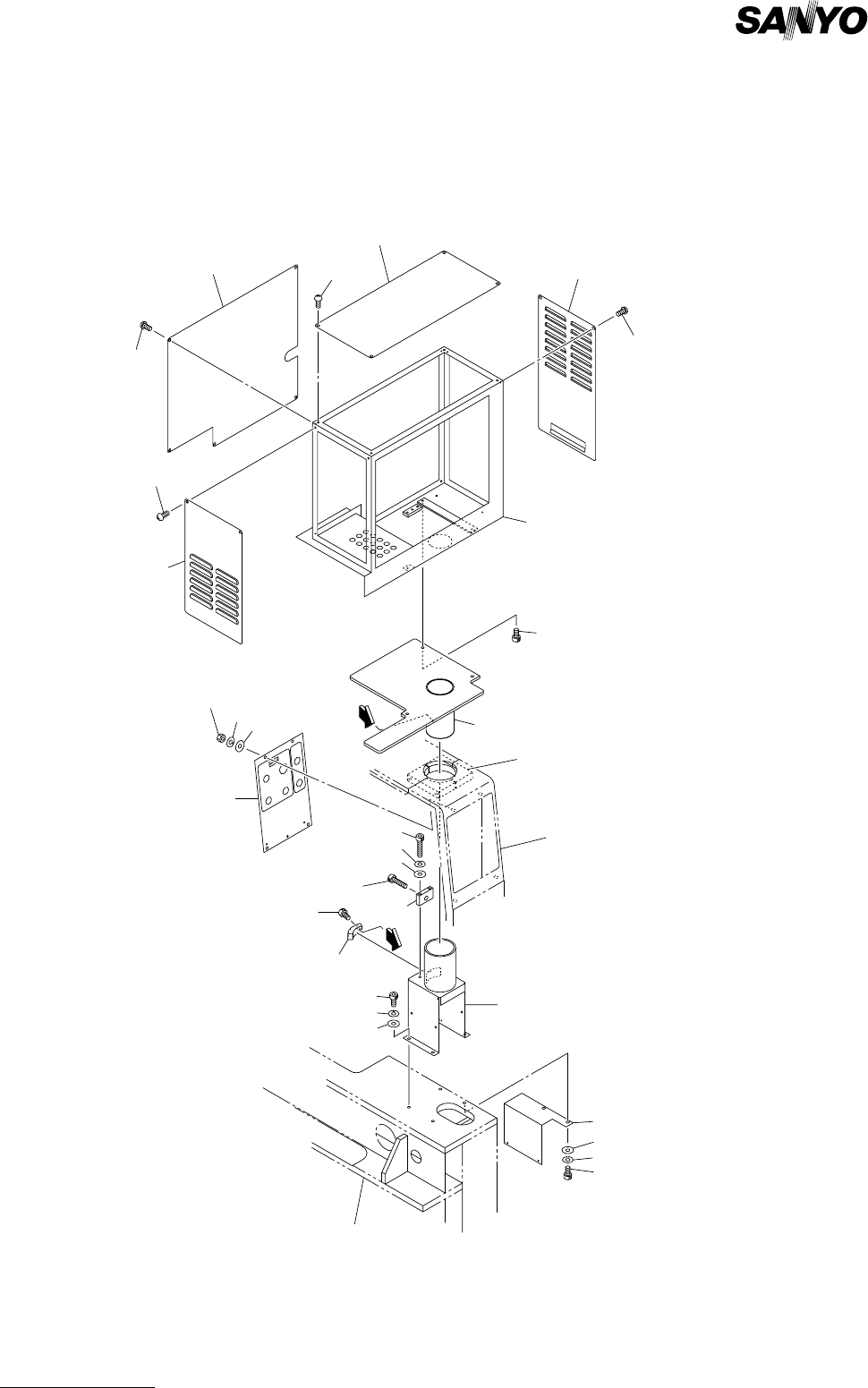 SANYO