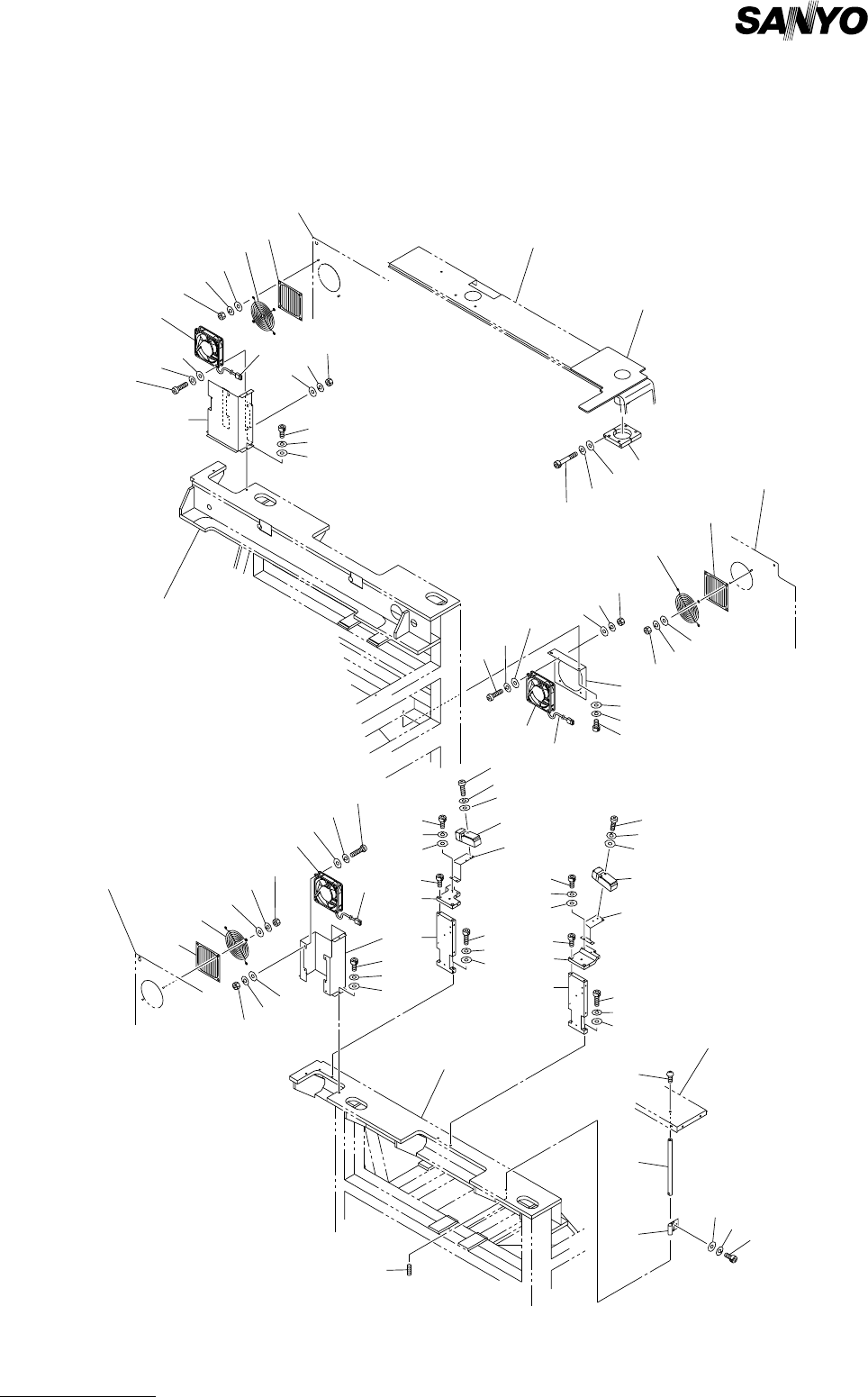 SANYO