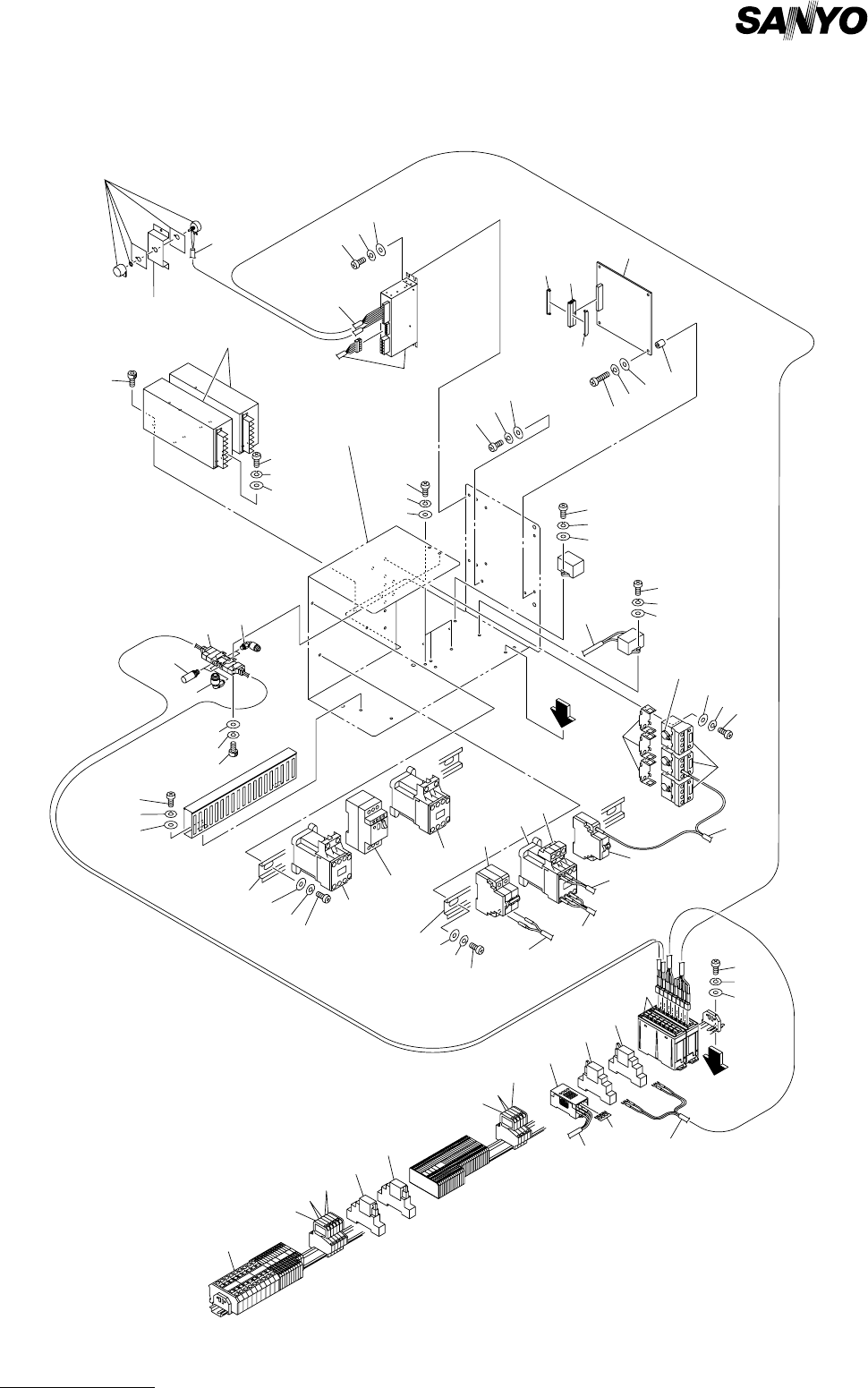 SANYO