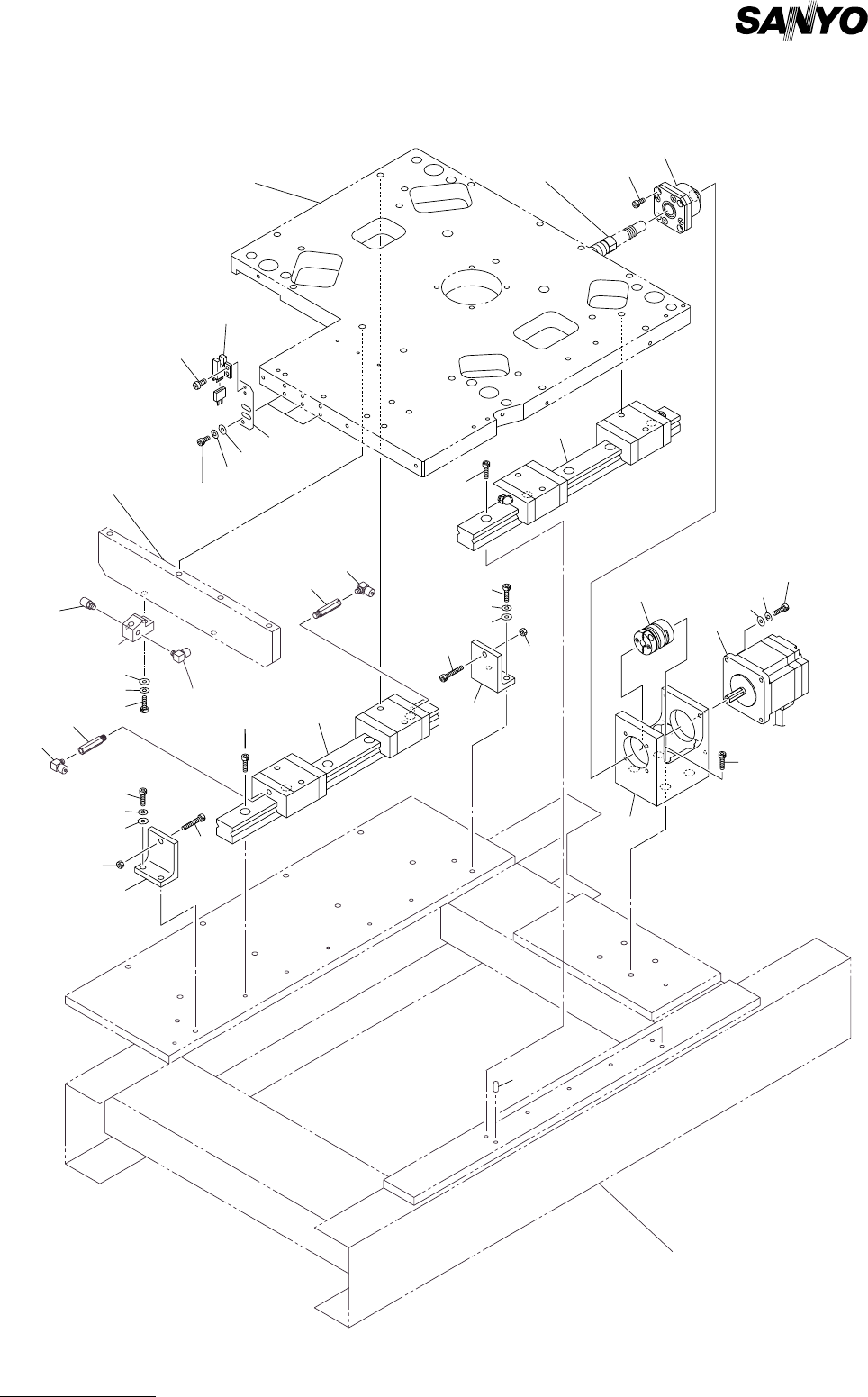 SANYO