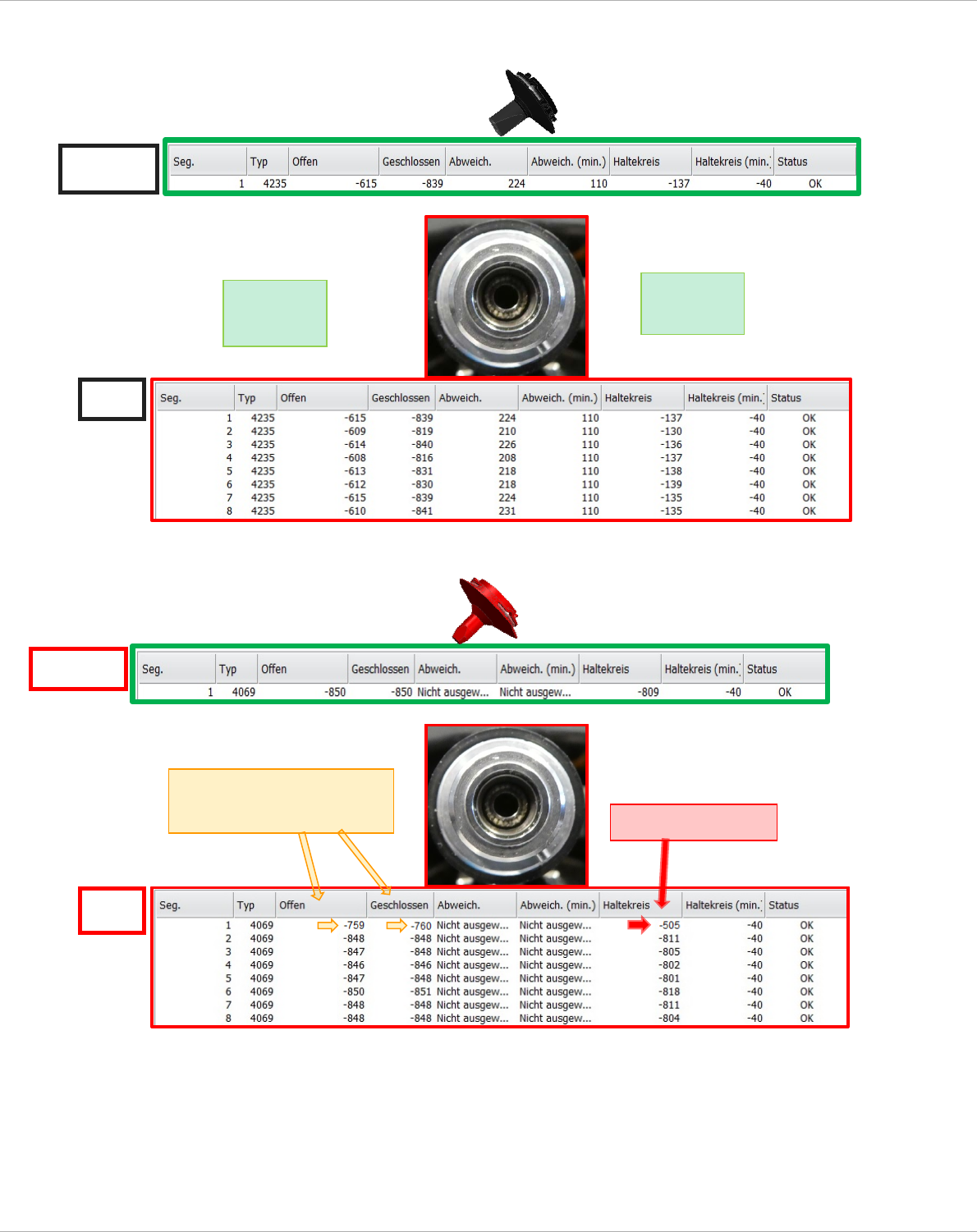 | Seg. | Typ | Offen | Geschlossen | Abweich. | Abweich. (min.) | Haltekreis | Haltekreis (min.) | Status |
|---|---|---|---|---|---|---|---|---|
| 1 | 4235 | -615 | -839 | 224 | 110 | -137 | -40 | OK |

| Seg. | Typ | Offen | Geschlossen | Abweich. | Abweich. (min.) | Haltekreis | Haltekreis (min.) | Status |
|---|---|---|---|---|---|---|---|---|
| 1 | 4235 | -615 | -839 | 224 | 110 | -137 | -40 | OK |
| 2 | 4235 | -609 | -819 | 210 | 110 | -130 | -40 | OK |
| 3 | 4235 | -614 | -840 | 226 | 110 | -136 | -40 | OK |
| 4 | 4235 | -608 | -816 | 208 | 110 | -137 | -40 | OK |
| 5 | 4235 | -613 | -831 | 218 | 110 | -138 | -40 | OK |
| 6 | 4235 | -612 | -830 | 218 | 110 | -139 | -40 | OK |
| 7 | 4235 | -615 | -839 | 224 | 110 | -135 | -40 | OK |
| 8 | 4235 | -610 | -841 | 231 | 110 | -135 | -40 | OK |

| Seg. | Typ | Offen | Geschlossen | Abweich. | Abweich. (min.) | Haltekreis | Haltekreis (min.) | Status |
|---|---|---|---|---|---|---|---|---|
| 1 | 4069 | -850 | -850 | Nicht ausgew... | Nicht ausgew... | -809 | -40 | OK |

| Seg. | Typ | Offen | Geschlossen | Abweich. | Abweich. (min.) | Haltekreis | Haltekreis (min.) | Status |
|---|---|---|---|---|---|---|---|---|
| 1 | 4069 | -759 | -760 | Nicht ausgew... | Nicht ausgew... | -505 | -40 | OK |
| 2 | 4069 | -848 | -848 | Nicht ausgew... | Nicht ausgew... | -811 | -40 | OK |
| 3 | 4069 | -847 | -848 | Nicht ausgew... | Nicht ausgew... | -805 | -40 | OK |
| 4 | 4069 | -846 | -846 | Nicht ausgew... | Nicht ausgew... | -802 | -40 | OK |
| 5 | 4069 | -847 | -848 | Nicht ausgew... | Nicht ausgew... | -801 | -40 | OK |
| 6 | 4069 | -850 | -851 | Nicht ausgew... | Nicht ausgew... | -818 | -40 | OK |
| 7 | 4069 | -848 | -848 | Nicht ausgew... | Nicht ausgew... | -811 | -40 | OK |
| 8 | 4069 | -848 | -848 | Nicht ausgew... | Nicht ausgew... | -804 | -40 | OK |