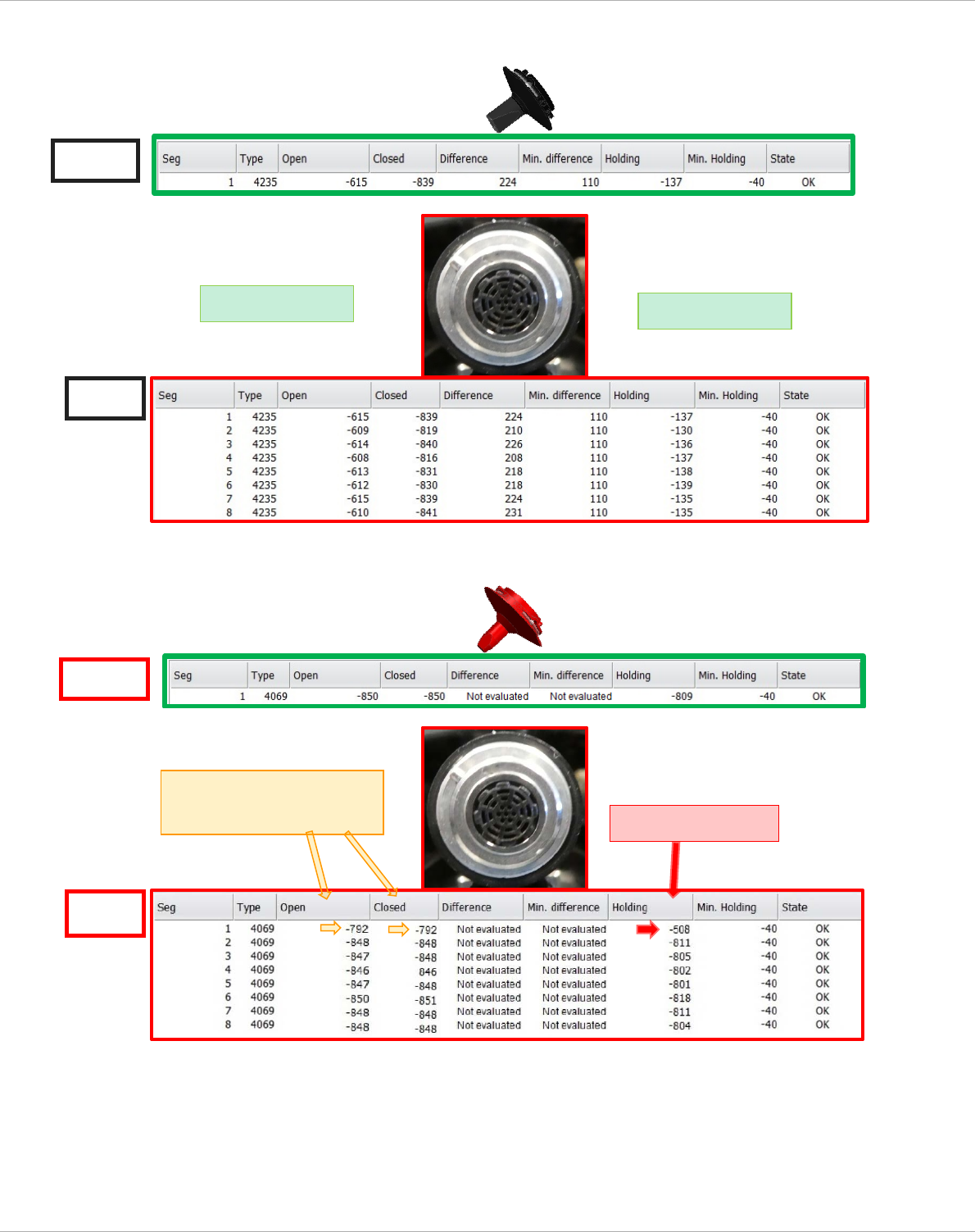 | Seg | Type | Open | Closed | Difference | Min. difference | Holding | Min. Holding | State |
|---|---|---|---|---|---|---|---|---|
| 1 | 4235 | -615 | -839 | 224 | 110 | -137 | -40 | OK |

| Seg | Type | Open | Closed | Difference | Min. difference | Holding | Min. Holding | State |
|---|---|---|---|---|---|---|---|---|
| 1 | 4235 | -615 | -839 | 224 | 110 | -137 | -40 | OK |
| 2 | 4235 | -609 | -819 | 210 | 110 | -130 | -40 | OK |
| 3 | 4235 | -614 | -840 | 226 | 110 | -136 | -40 | OK |
| 4 | 4235 | -608 | -816 | 208 | 110 | -137 | -40 | OK |
| 5 | 4235 | -613 | -831 | 218 | 110 | -138 | -40 | OK |
| 6 | 4235 | -612 | -830 | 218 | 110 | -139 | -40 | OK |
| 7 | 4235 | -615 | -839 | 224 | 110 | -135 | -40 | OK |
| 8 | 4235 | -610 | -841 | 231 | 110 | -135 | -40 | OK |

| Seg | Type | Open | Closed | Difference | Min. difference | Holding | Min. Holding | State |
|---|---|---|---|---|---|---|---|---|
| 1 | 4069 | -850 | -850 | Not evaluated | Not evaluated | -809 | -40 | OK |

| Seg | Type | Open | Closed | Difference | Min. difference | Holding | Min. Holding | State |
|---|---|---|---|---|---|---|---|---|
| 1 | 4069 | -792 | -792 | Not evaluated | Not evaluated | -508 | -40 | OK |
| 2 | 4069 | -848 | -848 | Not evaluated | Not evaluated | -811 | -40 | OK |
| 3 | 4069 | -847 | -848 | Not evaluated | Not evaluated | -805 | -40 | OK |
| 4 | 4069 | -846 | 846 | Not evaluated | Not evaluated | -802 | -40 | OK |
| 5 | 4069 | -847 | -848 | Not evaluated | Not evaluated | -801 | -40 | OK |
| 6 | 4069 | -850 | -851 | Not evaluated | Not evaluated | -818 | -40 | OK |
| 7 | 4069 | -848 | -848 | Not evaluated | Not evaluated | -811 | -40 | OK |
| 8 | 4069 | -848 | -848 | Not evaluated | Not evaluated | -804 | -40 | OK |