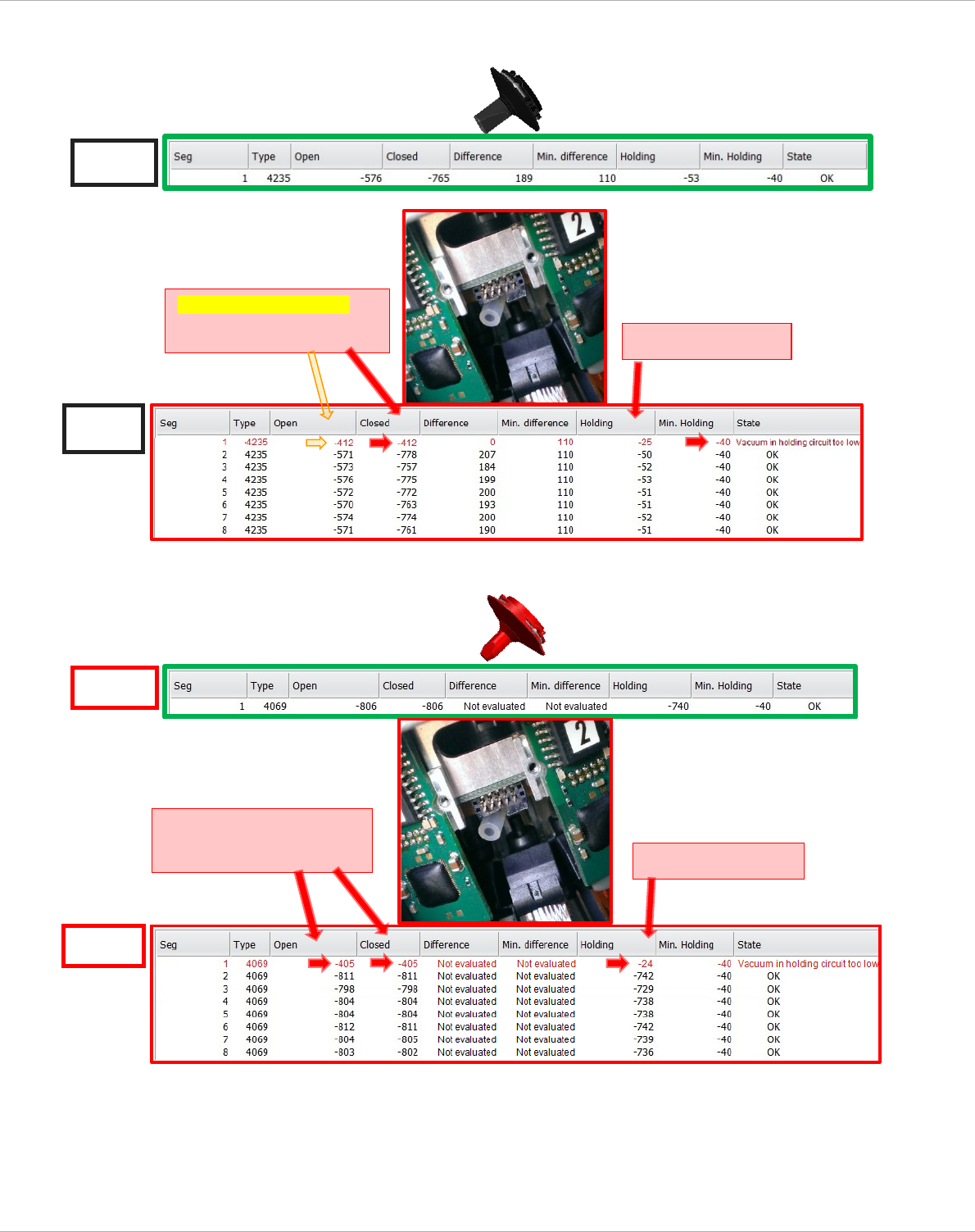 | Seg | Type | Open | Closed | Difference | Min. difference | Holding | Min. Holding | State |
|---|---|---|---|---|---|---|---|---|
| 1 | 4235 | -576 | -765 | 189 | 110 | -53 | -40 | OK |

2

| Seg | Type | Open | Closed | Difference | Min. difference | Holding | Min. Holding | State |
|---|---|---|---|---|---|---|---|---|
| 1 | 4235 | -412 | -412 | 0 | 110 | -25 | -40 | Vacuum in holding circuit too low |
| 2 | 4235 | -571 | -778 | 207 | 110 | -50 | -40 | OK |
| 3 | 4235 | -573 | -757 | 184 | 110 | -52 | -40 | OK |
| 4 | 4235 | -576 | -775 | 199 | 110 | -53 | -40 | OK |
| 5 | 4235 | -572 | -772 | 200 | 110 | -51 | -40 | OK |
| 6 | 4235 | -570 | -763 | 193 | 110 | -51 | -40 | OK |
| 7 | 4235 | -574 | -774 | 200 | 110 | -52 | -40 | OK |
| 8 | 4235 | -571 | -761 | 190 | 110 | -51 | -40 | OK |

| Seg | Type | Open | Closed | Difference | Min. difference | Holding | Min. Holding | State |
|---|---|---|---|---|---|---|---|---|
| 1 | 4069 | -806 | -806 | Not evaluated | Not evaluated | -740 | -40 | OK |

2

| Seg | Type | Open | Closed | Difference | Min. difference | Holding | Min. Holding | State |
|---|---|---|---|---|---|---|---|---|
| 1 | 4069 | -405 | -405 | Not evaluated | Not evaluated | -24 | -40 | Vacuum in holding circuit too low |
| 2 | 4069 | -811 | -811 | Not evaluated | Not evaluated | -742 | -40 | OK |
| 3 | 4069 | -798 | -798 | Not evaluated | Not evaluated | -729 | -40 | OK |
| 4 | 4069 | -804 | -804 | Not evaluated | Not evaluated | -738 | -40 | OK |
| 5 | 4069 | -804 | -804 | Not evaluated | Not evaluated | -738 | -40 | OK |
| 6 | 4069 | -812 | -811 | Not evaluated | Not evaluated | -742 | -40 | OK |
| 7 | 4069 | -804 | -805 | Not evaluated | Not evaluated | -739 | -40 | OK |
| 8 | 4069 | -803 | -802 | Not evaluated | Not evaluated | -736 | -40 | OK |