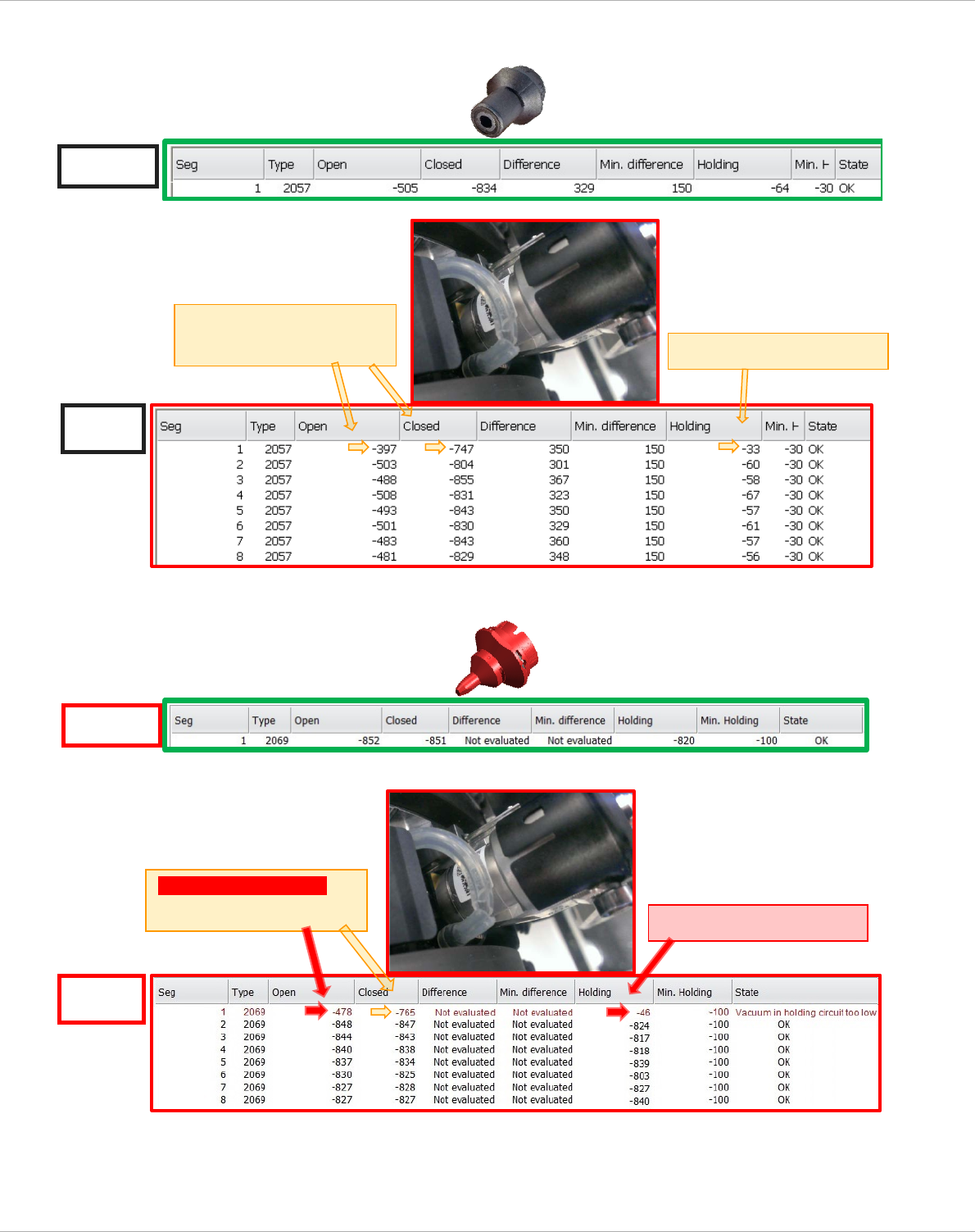 | Seg | Type | Open | Closed | Difference | Min. difference | Holding | Min. H | State |
|---|---|---|---|---|---|---|---|---|
| 1 | 2057 | -505 | -834 | 329 | 150 | -64 | -30 | OK |

| Seg | Type | Open | Closed | Difference | Min. difference | Holding | Min. H | State |
|---|---|---|---|---|---|---|---|---|
| 1 | 2057 | -397 | -747 | 350 | 150 | -33 | -30 | OK |
| 2 | 2057 | -503 | -804 | 301 | 150 | -60 | -30 | OK |
| 3 | 2057 | -488 | -855 | 367 | 150 | -58 | -30 | OK |
| 4 | 2057 | -508 | -831 | 323 | 150 | -67 | -30 | OK |
| 5 | 2057 | -493 | -843 | 350 | 150 | -57 | -30 | OK |
| 6 | 2057 | -501 | -830 | 329 | 150 | -61 | -30 | OK |
| 7 | 2057 | -483 | -843 | 360 | 150 | -57 | -30 | OK |
| 8 | 2057 | -481 | -829 | 348 | 150 | -56 | -30 | OK |

| Seg | Type | Open | Closed | Difference | Min. difference | Holding | Min. Holding | State |
|---|---|---|---|---|---|---|---|---|
| 1 | 2069 | -852 | -851 | Not evaluated | Not evaluated | -820 | -100 | OK |

| Seg | Type | Open | Closed | Difference | Min. difference | Holding | Min. Holding | State |
|---|---|---|---|---|---|---|---|---|
| 1 | 2069 | -478 | -765 | Not evaluated | Not evaluated | -46 | -100 | Vacuum in holding circuit too low |
| 2 | 2069 | -848 | -847 | Not evaluated | Not evaluated | -824 | -100 | OK |
| 3 | 2069 | -844 | -843 | Not evaluated | Not evaluated | -817 | -100 | OK |
| 4 | 2069 | -840 | -838 | Not evaluated | Not evaluated | -818 | -100 | OK |
| 5 | 2069 | -837 | -834 | Not evaluated | Not evaluated | -839 | -100 | OK |
| 6 | 2069 | -830 | -825 | Not evaluated | Not evaluated | -803 | -100 | OK |
| 7 | 2069 | -827 | -828 | Not evaluated | Not evaluated | -827 | -100 | OK |
| 8 | 2069 | -827 | -827 | Not evaluated | Not evaluated | -840 | -100 | OK |