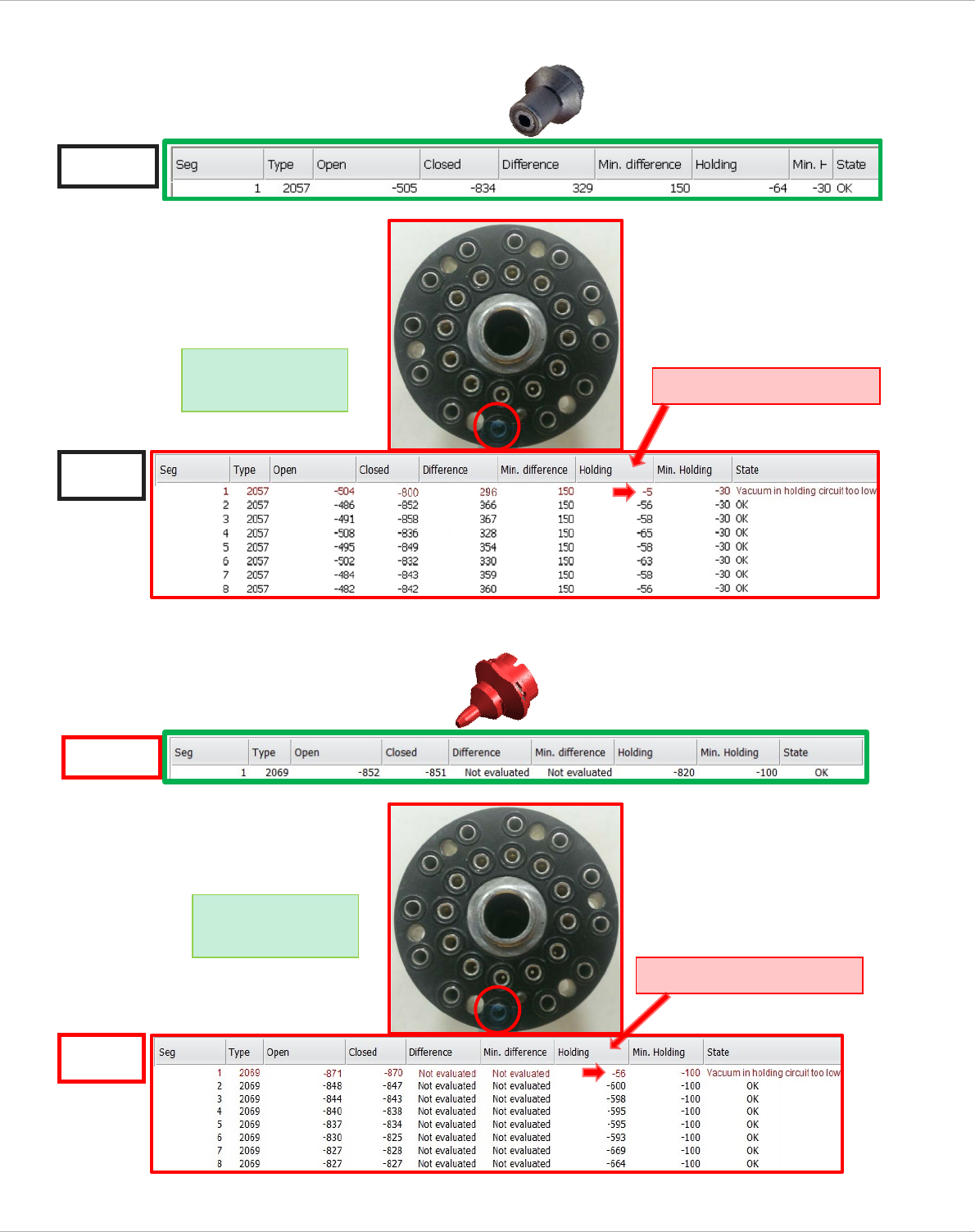 | Seg | Type | Open | Closed | Difference | Min. difference | Holding | Min. H | State |
|---|---|---|---|---|---|---|---|---|
| 1 | 2057 | -505 | -834 | 329 | 150 | -64 | -30 | OK |

| Seg | Type | Open | Closed | Difference | Min. difference | Holding | Min. Holding | State |
|---|---|---|---|---|---|---|---|---|
| 1 | 2057 | -504 | -800 | 296 | 150 | -5 | -30 | Vacuum in holding circuit too low |
| 2 | 2057 | -486 | -852 | 366 | 150 | -56 | -30 | OK |
| 3 | 2057 | -491 | -858 | 367 | 150 | -58 | -30 | OK |
| 4 | 2057 | -508 | -836 | 328 | 150 | -65 | -30 | OK |
| 5 | 2057 | -495 | -849 | 354 | 150 | -58 | -30 | OK |
| 6 | 2057 | -502 | -832 | 330 | 150 | -63 | -30 | OK |
| 7 | 2057 | -484 | -843 | 359 | 150 | -58 | -30 | OK |
| 8 | 2057 | -482 | -842 | 360 | 150 | -56 | -30 | OK |

| Seg | Type | Open | Closed | Difference | Min. difference | Holding | Min. Holding | State |
|---|---|---|---|---|---|---|---|---|
| 1 | 2069 | -852 | -851 | Not evaluated | Not evaluated | -820 | -100 | OK |

| Seg | Type | Open | Closed | Difference | Min. difference | Holding | Min. Holding | State |
|---|---|---|---|---|---|---|---|---|
| 1 | 2069 | -871 | -870 | Not evaluated | Not evaluated | -56 | -100 | Vacuum in holding circuit too low |
| 2 | 2069 | -848 | -847 | Not evaluated | Not evaluated | -600 | -100 | OK |
| 3 | 2069 | -844 | -843 | Not evaluated | Not evaluated | -598 | -100 | OK |
| 4 | 2069 | -840 | -838 | Not evaluated | Not evaluated | -595 | -100 | OK |
| 5 | 2069 | -837 | -834 | Not evaluated | Not evaluated | -595 | -100 | OK |
| 6 | 2069 | -830 | -825 | Not evaluated | Not evaluated | -593 | -100 | OK |
| 7 | 2069 | -827 | -828 | Not evaluated | Not evaluated | -669 | -100 | OK |
| 8 | 2069 | -827 | -827 | Not evaluated | Not evaluated | -664 | -100 | OK |