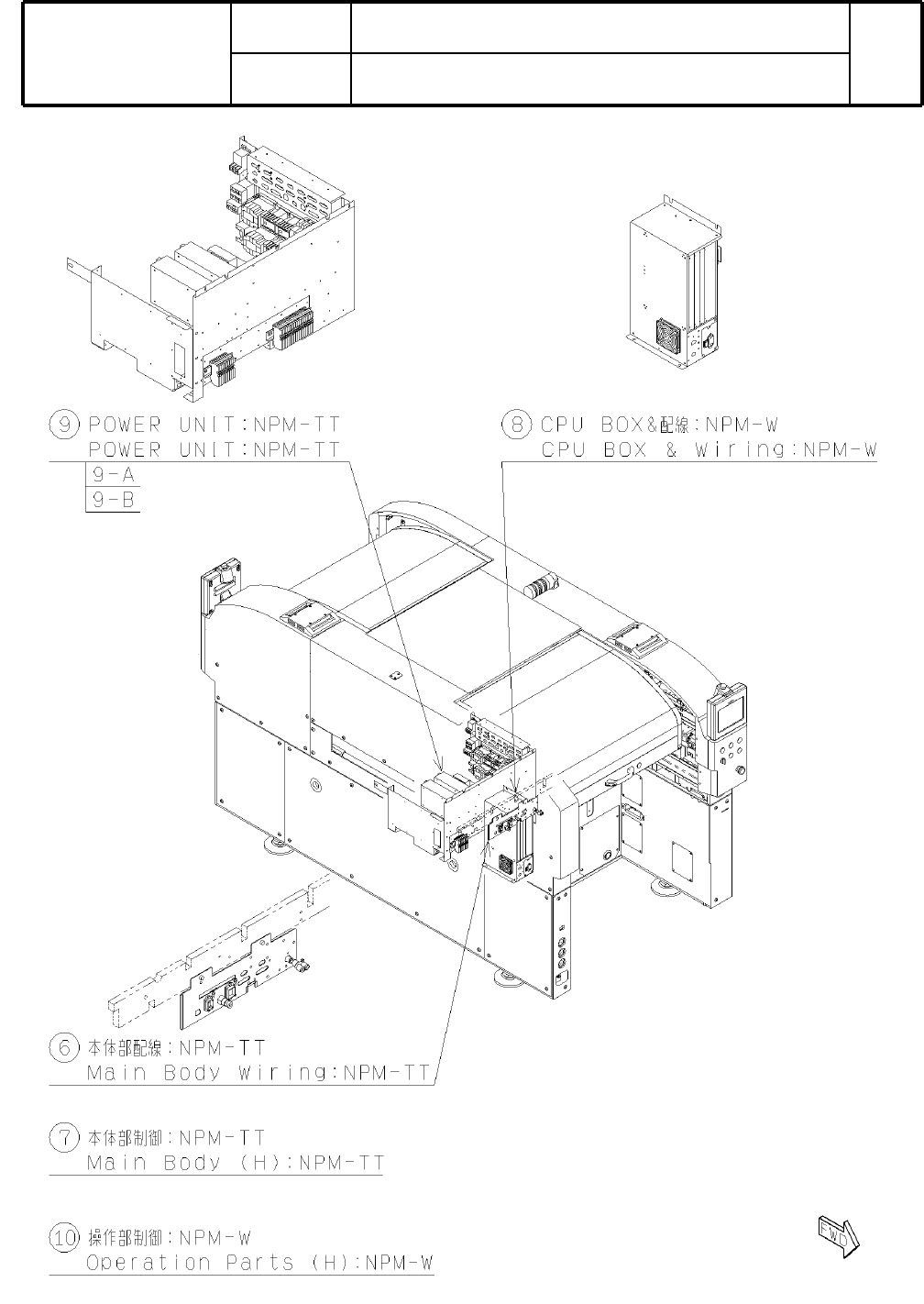 9 POWER UNIT:NPM-TT
POWER UNIT:NPM-TT
9-A
9-B

8 CPU BOX&配線:NPM-W
CPU BOX & Wiring:NPM-W

6 本体部配線:NPM-TT
Main Body Wiring:NPM-TT

7 本体部制御:NPM-TT
Main Body (H):NPM-TT

10 操作部制御:NPM-W
Operation Parts (H):NPM-W

FWD