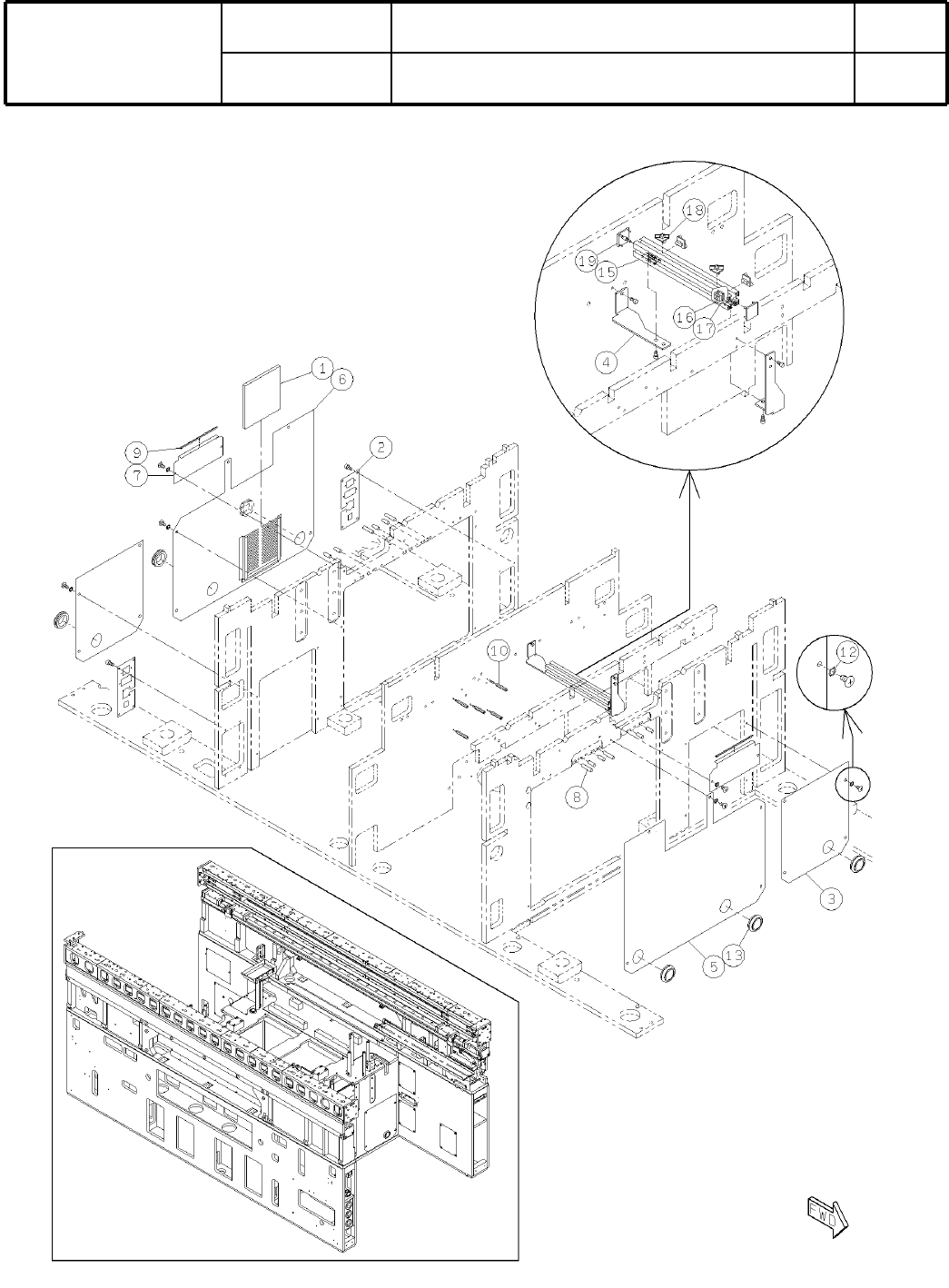 18
19
15
16
17
4
1
6
9
7
2
10
12
8
3
5
13
FWD