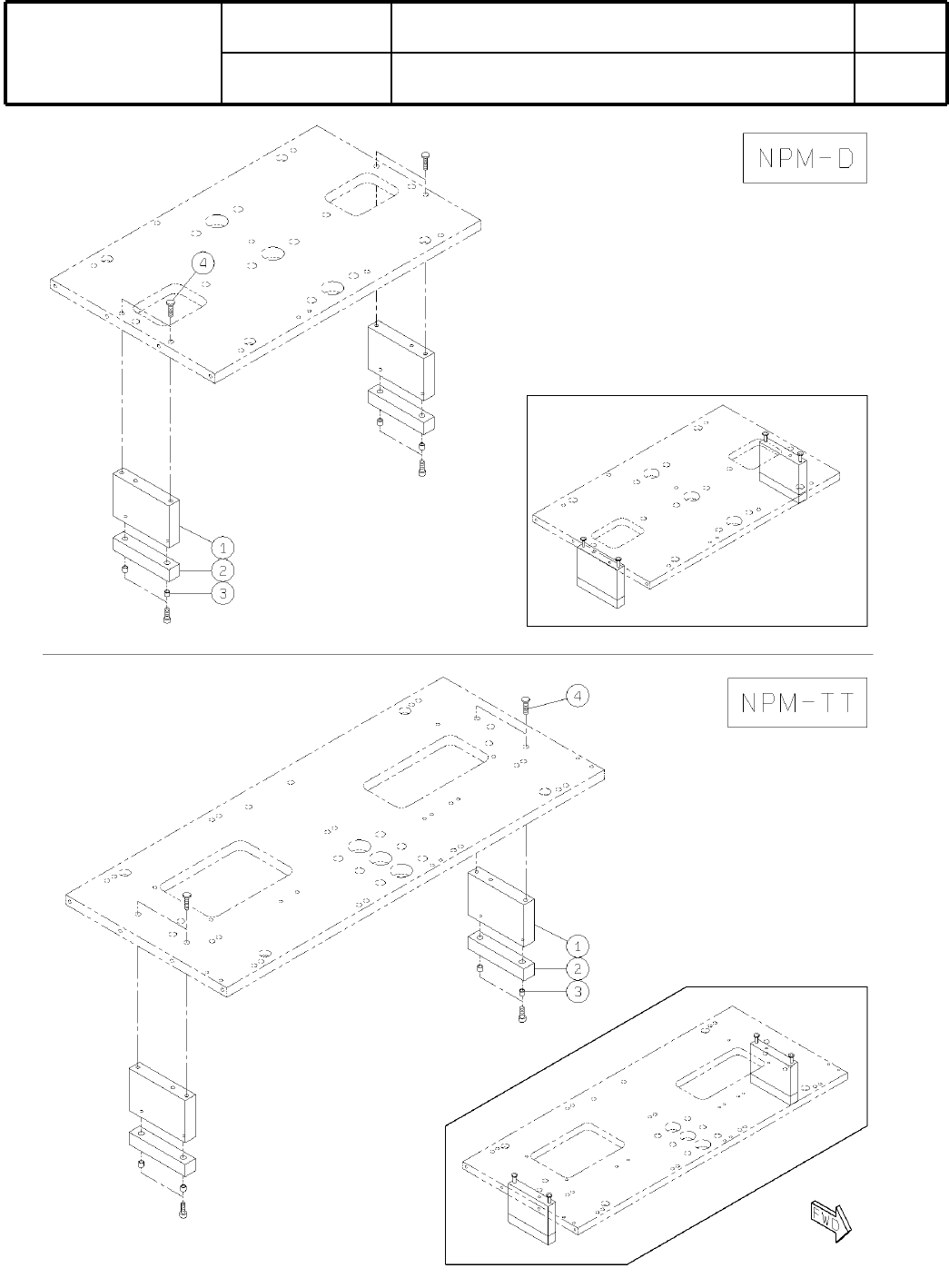 NPM-D

4

1

2

3

NPM-TT

4

1

2

3

FWD