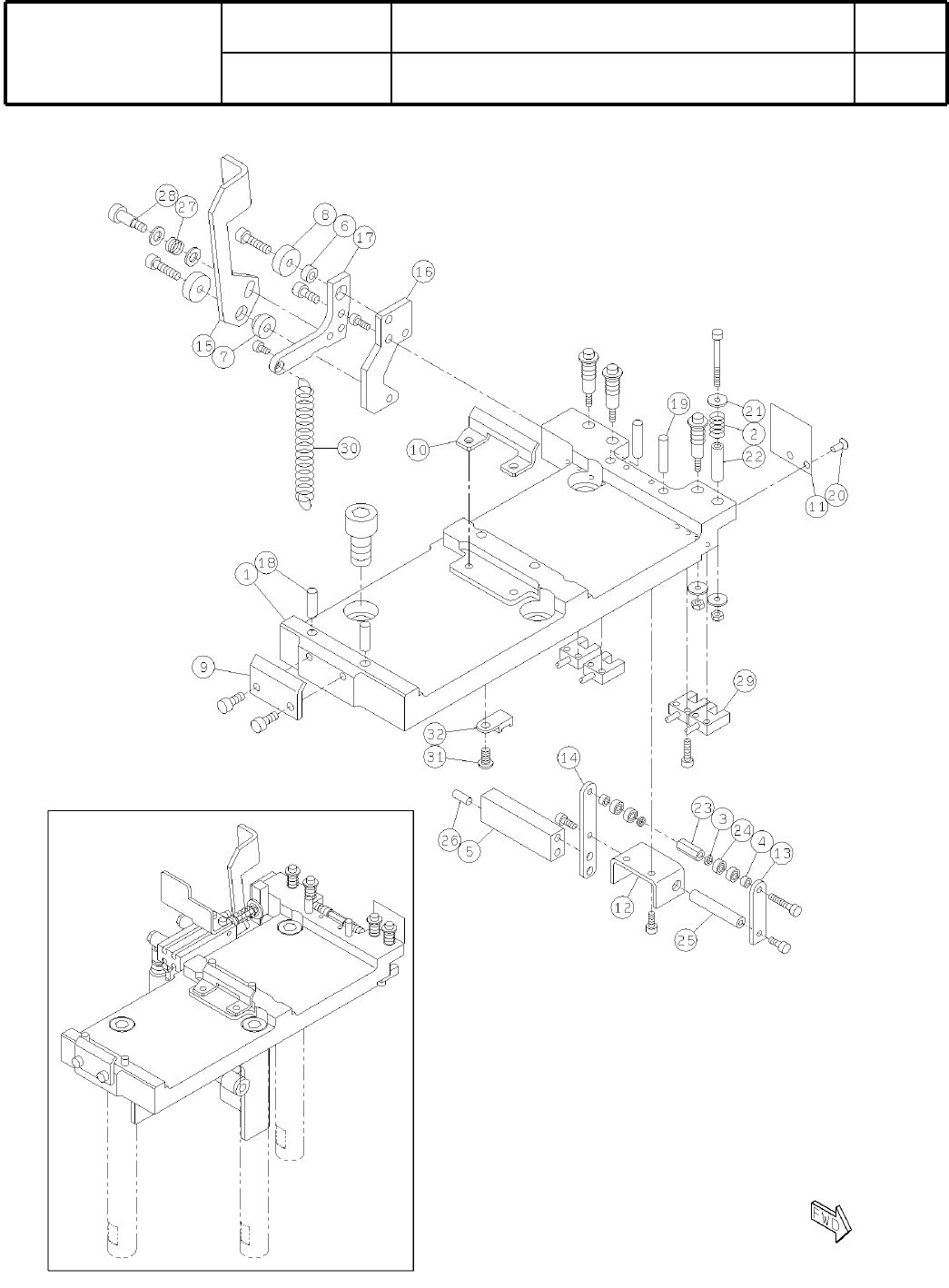 28
27
8
6
17
16
15
7
30
10
19
21
2
22
11
20
1
18
9
32
31
29
14
26
5
23
3
24
4
13
12
25
FWD