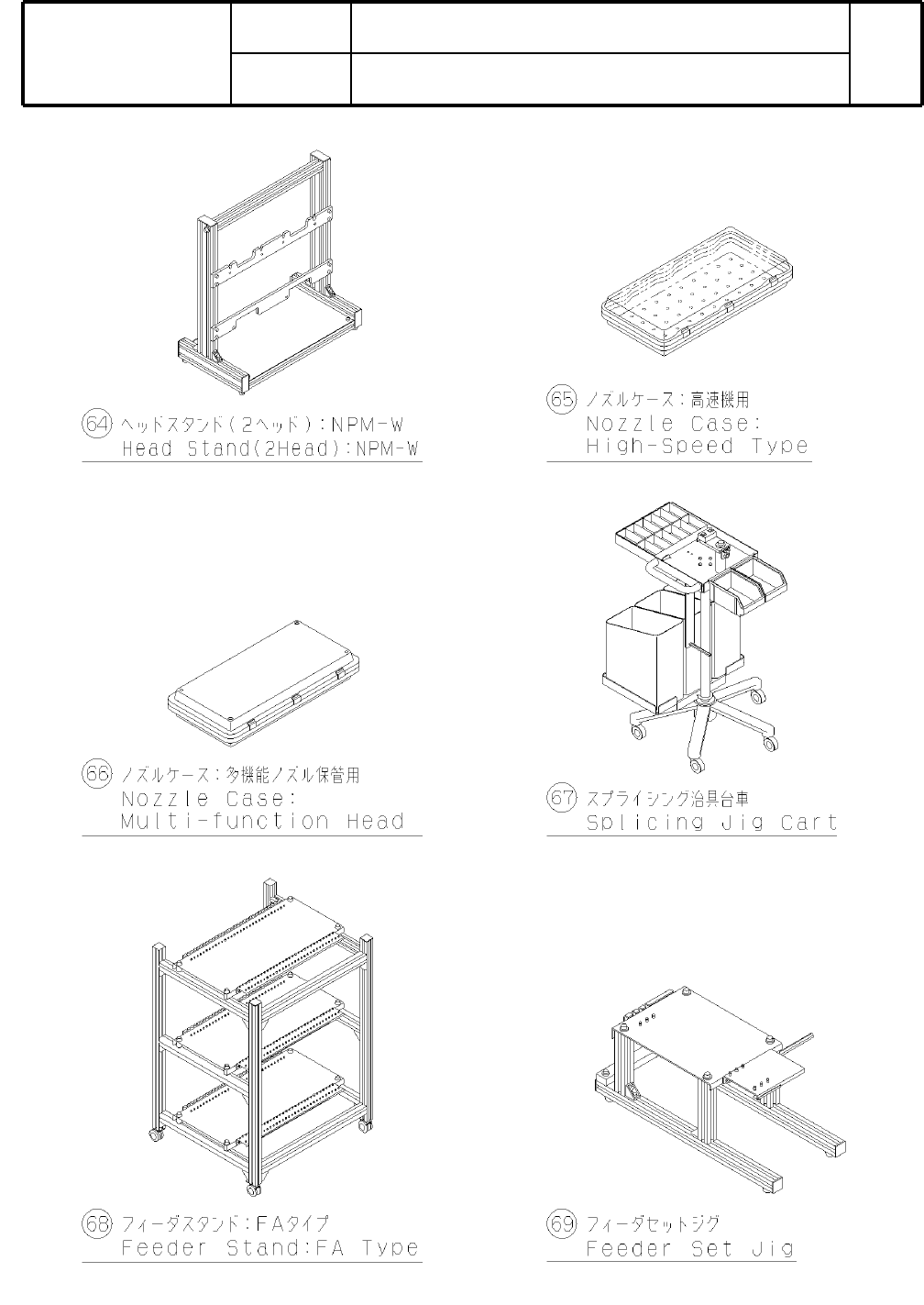 64 ヘッドスタンド(2ヘッド):NPM-W
Head Stand(2Head):NPM-W

65 ノズルケース:高速機用
Nozzle Case:
High-Speed Type

66 ノズルケース:多機能ノズル保管用
Nozzle Case:
Multi-function Head

67 スプライシング治具台車
Splicing Jig Cart

68 フィーダスタンド:FAタイプ
Feeder Stand:FA Type

69 フィーダセットジグ
Feeder Set Jig