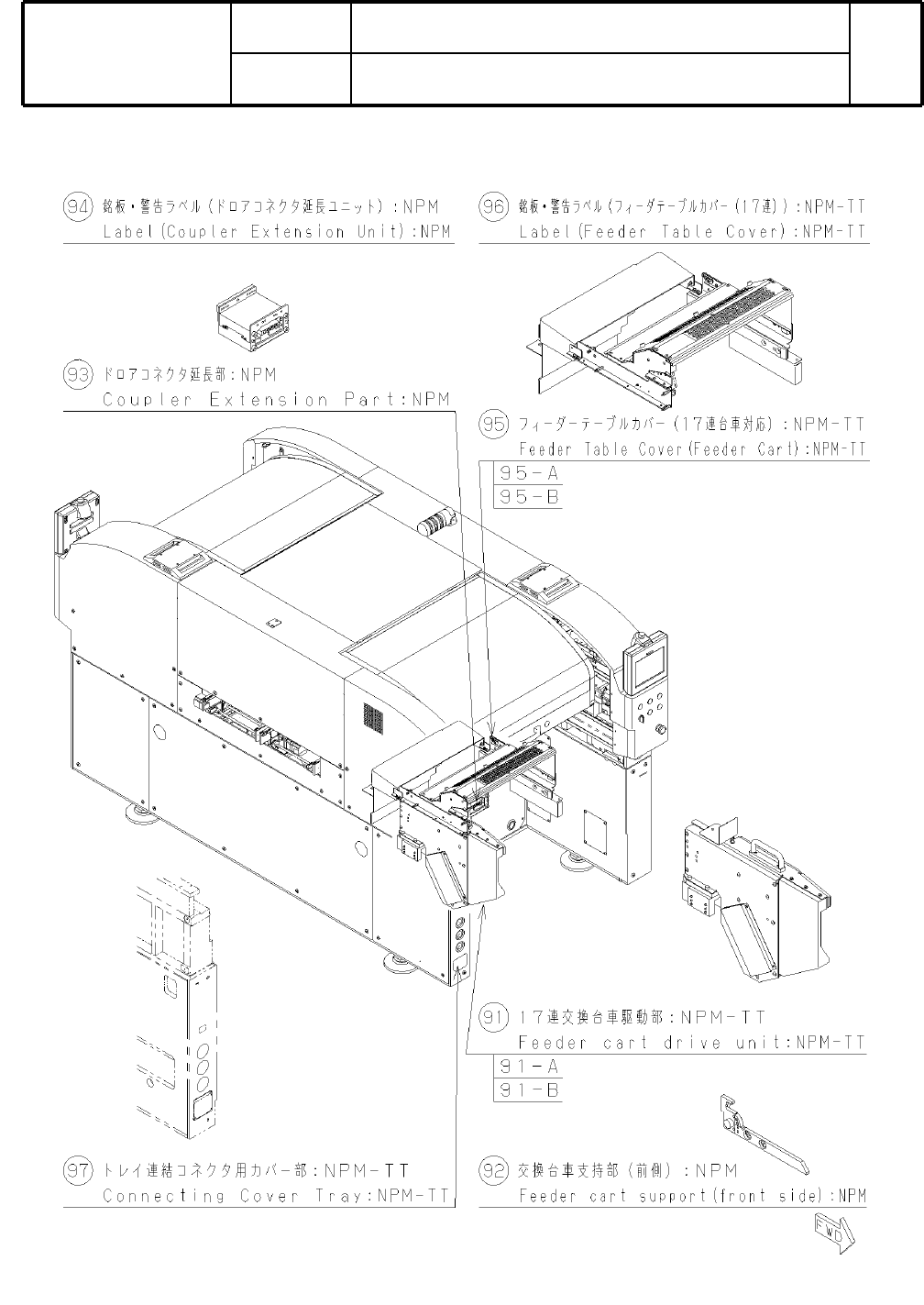 94 銘板・警告ラベル(ドロアコネクタ延長ユニット):NPM
Label(Coupler Extension Unit):NPM

96 銘板・警告ラベル(フィーダテーブルカバー(17連)):NPM-TT
Label(Feeder Table Cover):NPM-TT

93 ドロアコネクタ延長部:NPM
Coupler Extension Part:NPM

95 フィーダーテーブルカバー(17連台車対応):NPM-TT
Feeder Table Cover(Feeder Cart):NPM-TT
95-A
95-B

91 17連交換台車駆動部:NPM-TT
Feeder cart drive unit:NPM-TT
91-A
91-B

97 トレイ連結コネクタ用カバー部:NPM-TT
Connecting Cover Tray:NPM-TT

92 交換台車支持部(前側):NPM
Feeder cart support(front side):NPM

FWD