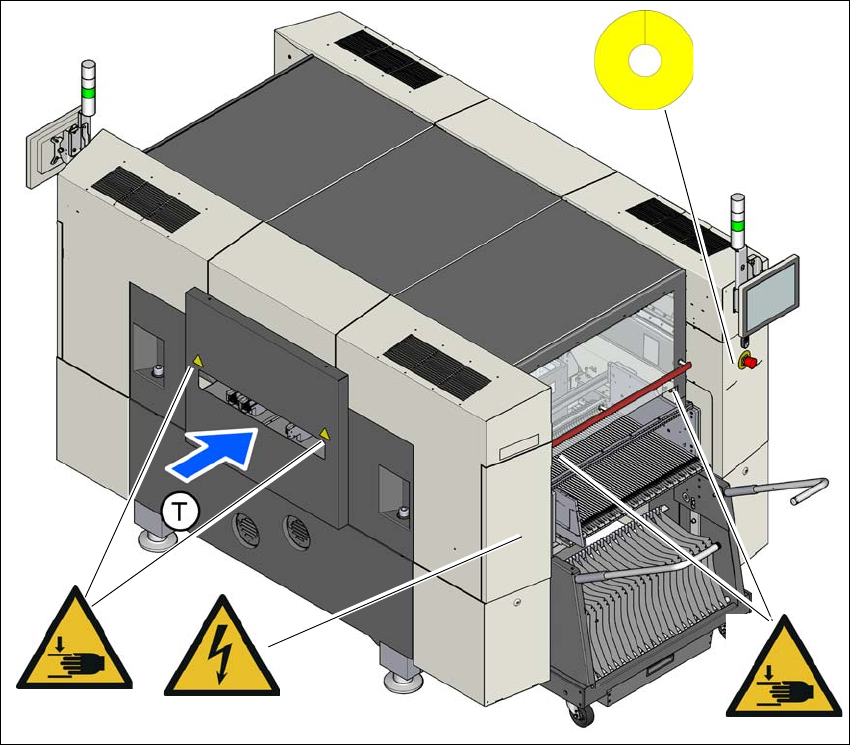 T