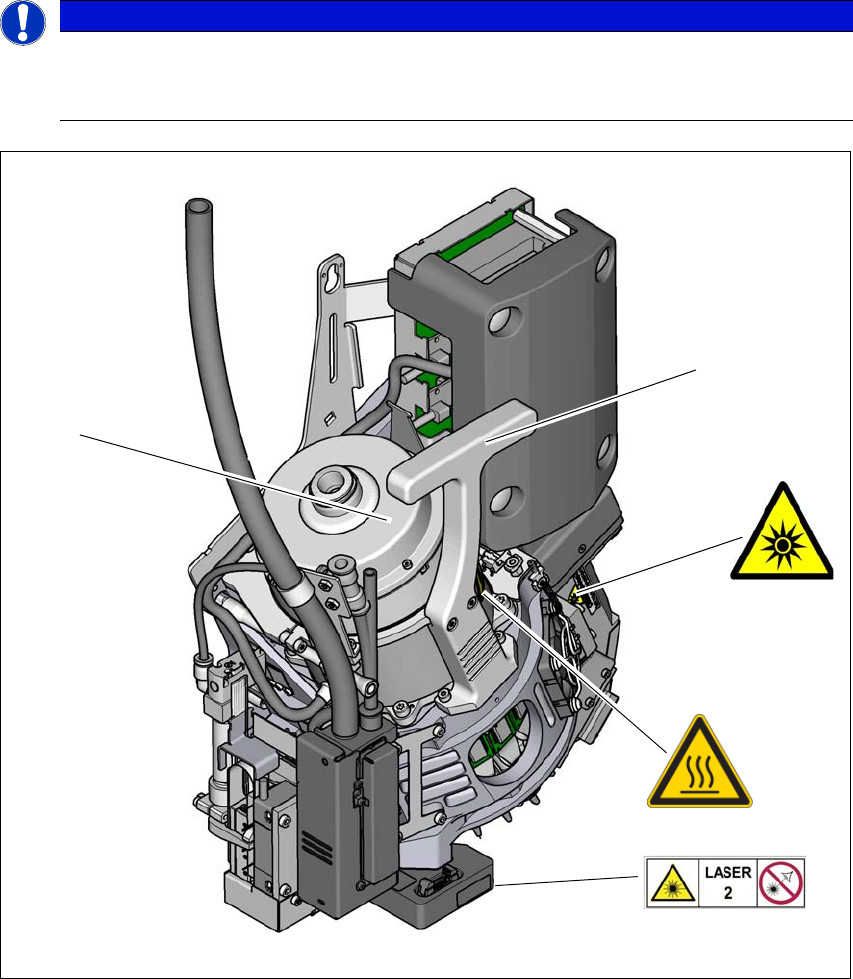 LASER
2