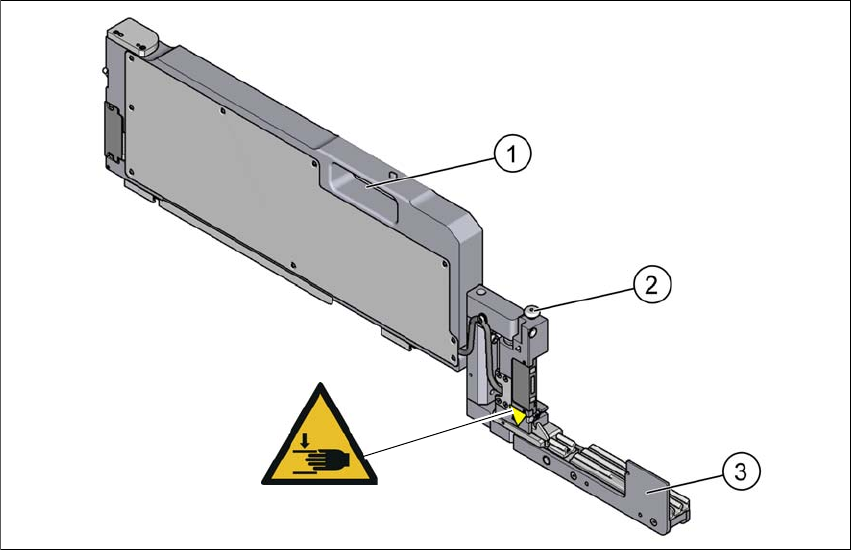 1
2
3