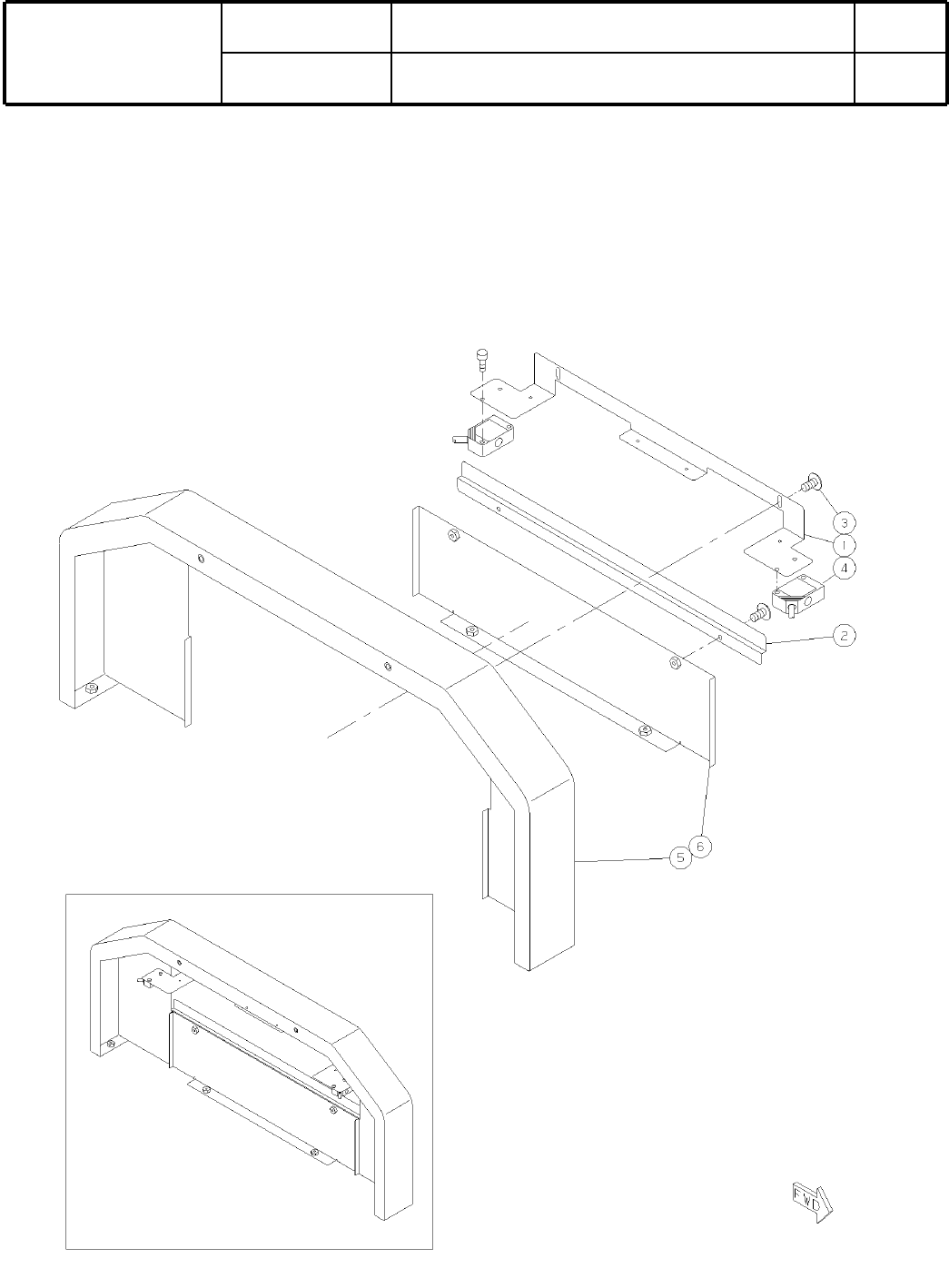 3
1
4
2
6
5
FWD