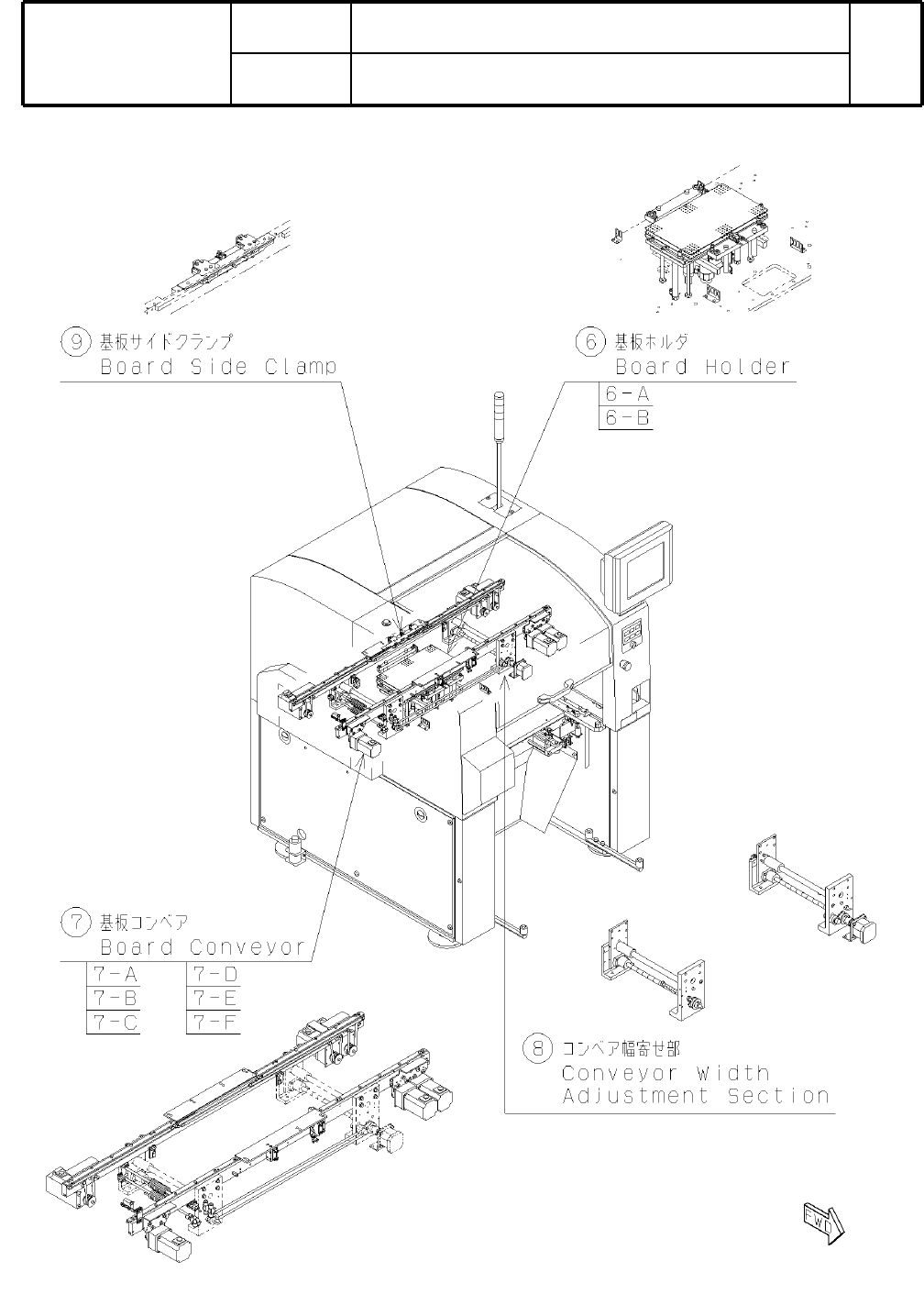 ⑨ 基板サイドクランプ
Board Side Clamp

⑥ 基板ホルダ
Board Holder
6-A
6-B

⑦ 基板コンベア
Board Conveyor
7-A
7-B
7-C
7-D
7-E
7-F

⑧ コンベア幅寄せ部
Conveyor Width Adjustment Section

FWD