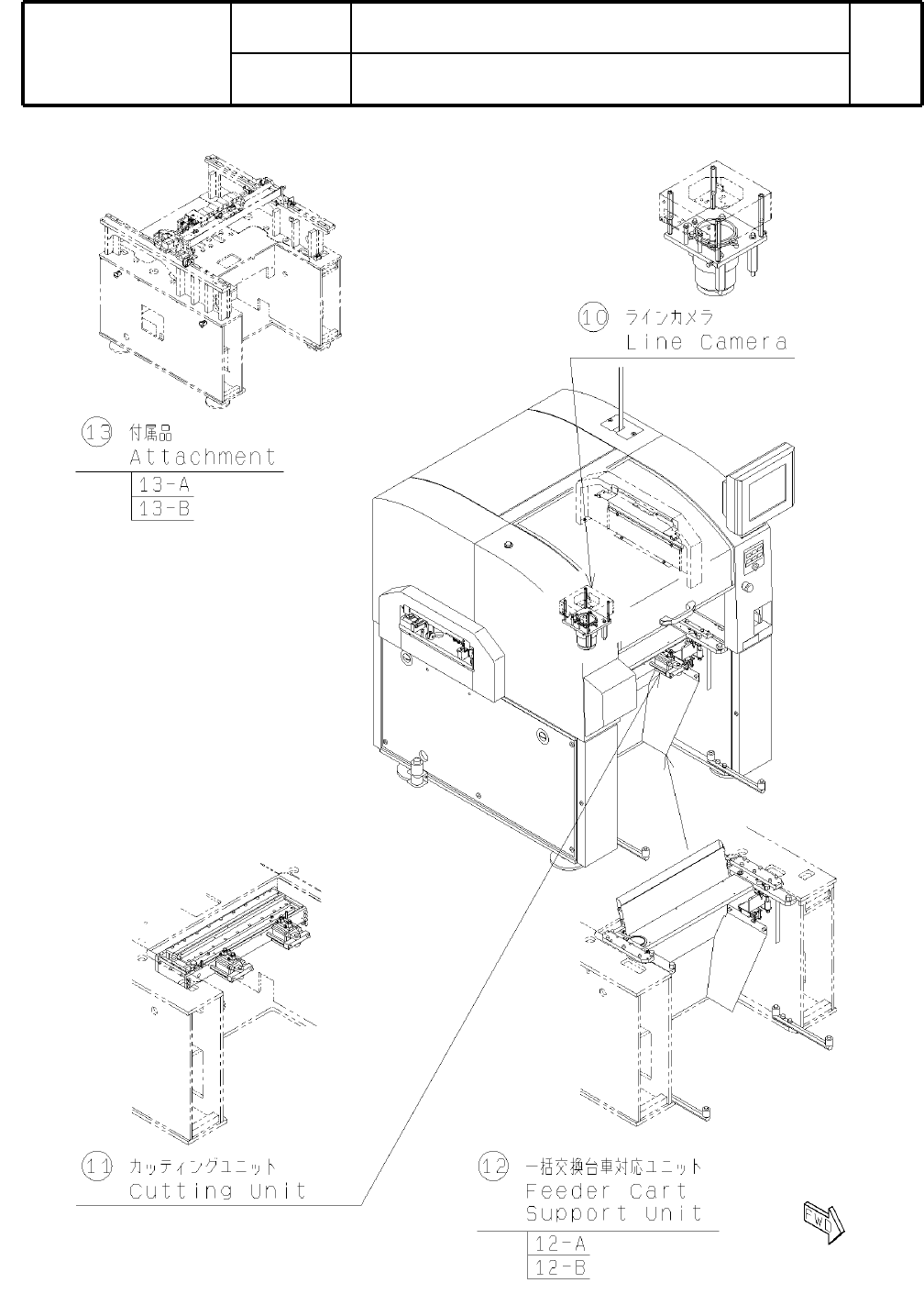 10 ラインカメラ
Line Camera

13 付属品
Attachment
13-A
13-B

11 カッティングユニット
Cutting Unit

12 一括交換台車対応ユニット
Feeder Cart
Support Unit
12-A
12-B

FWD