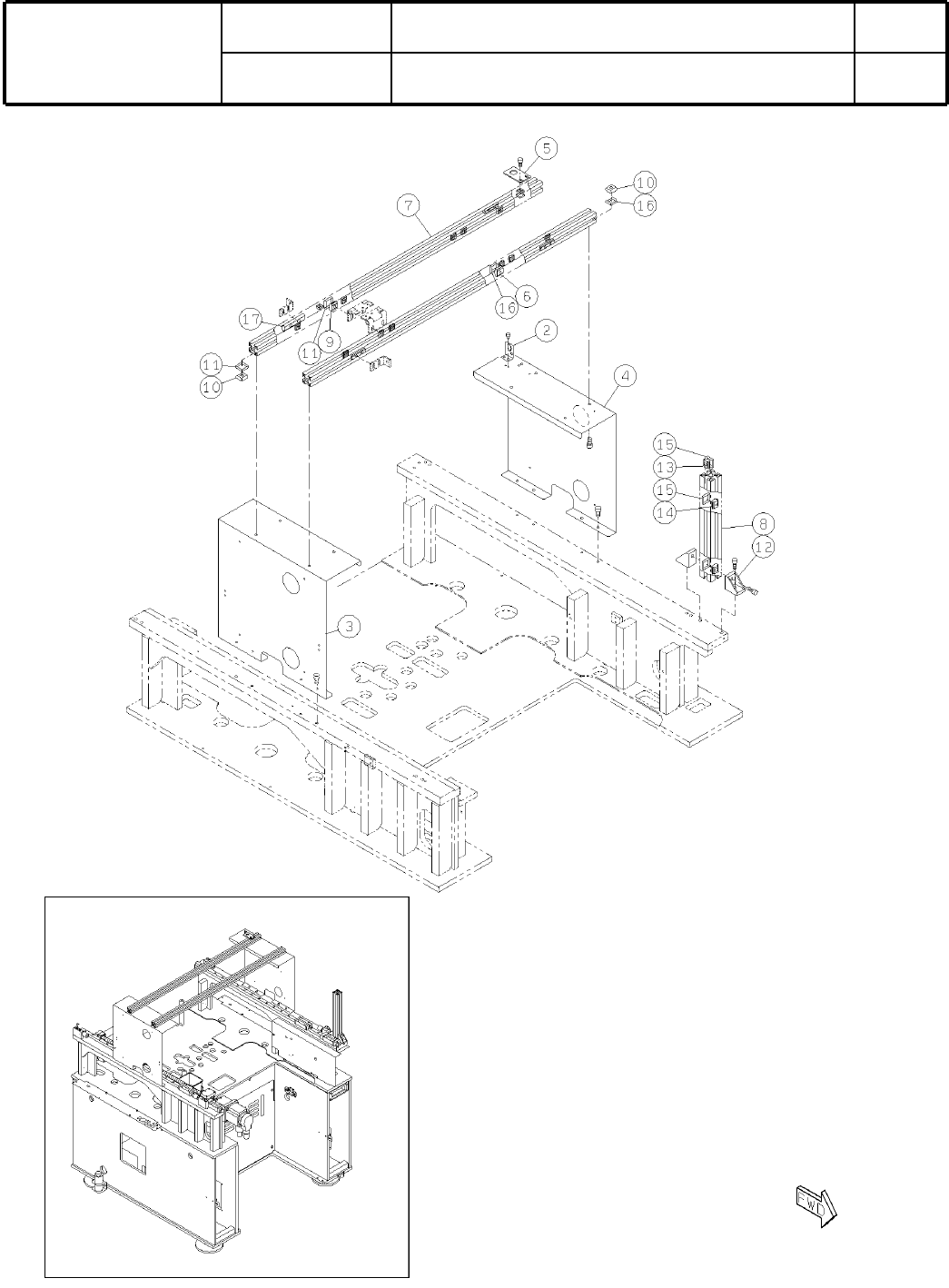 5
10
16
7
6
16
17
9
11
2
11
10
4
15
13
15
14
8
12
3
FWD