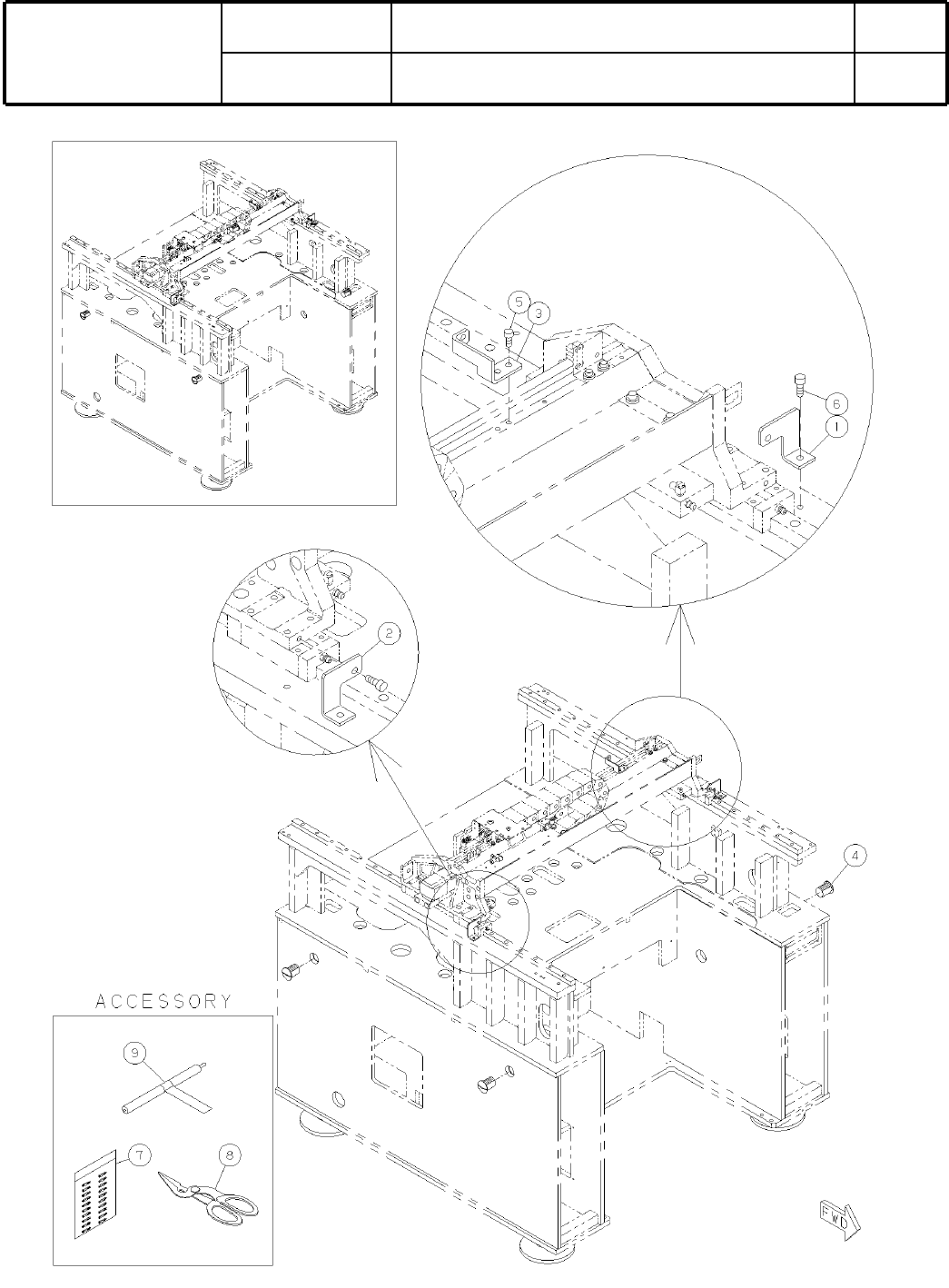 5
3
6
1
2
4
ACCESSORY
9
7
8
FWD