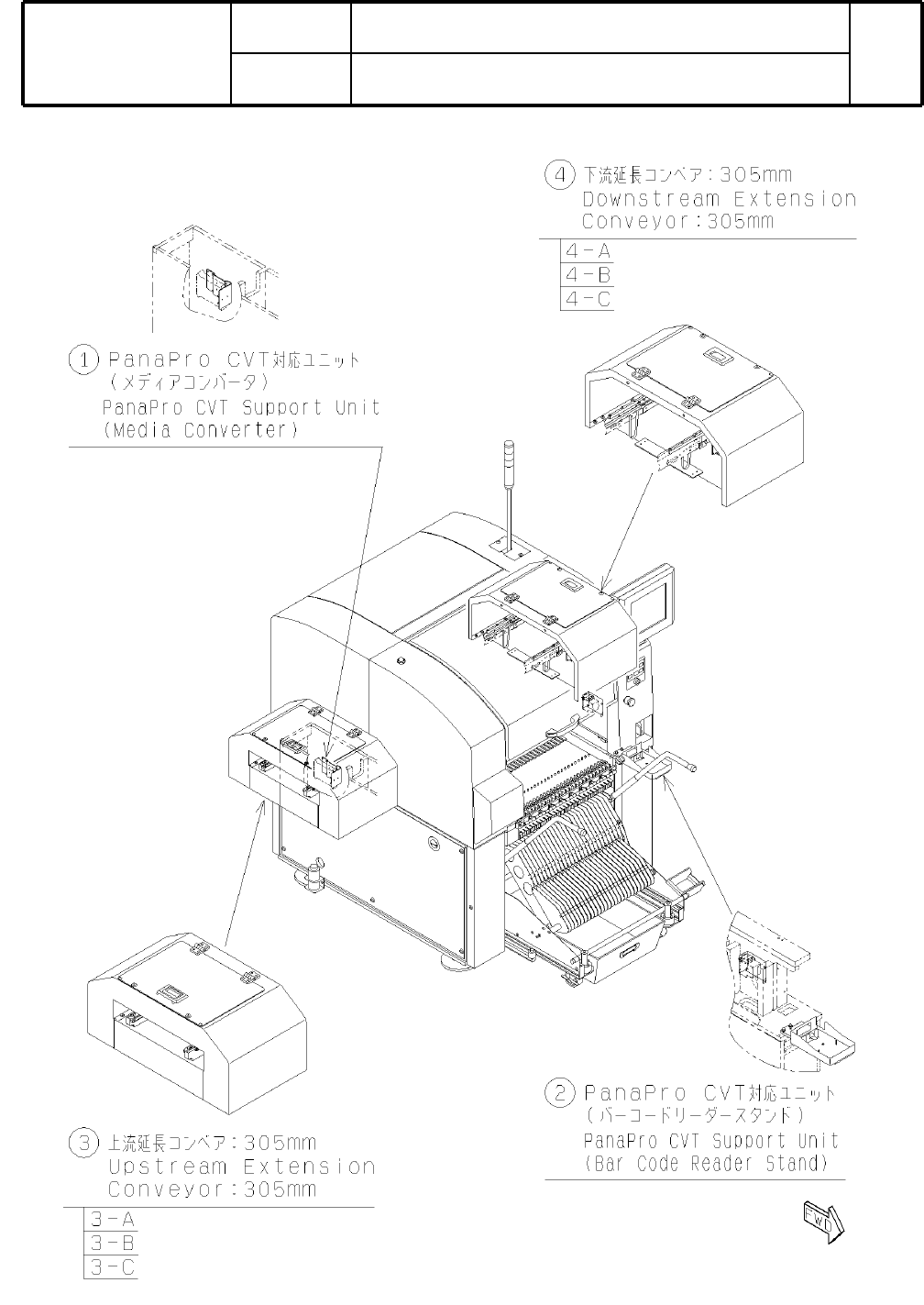 ④ 下流延長コンベア：305mm
Downstream Extension
Conveyor:305mm

4-A
4-B
4-C

① PanaPro CVT対応ユニット
（メディアコンバータ）
PanaPro CVT Support Unit
(Media Converter)

② PanaPro CVT対応ユニット
（バーコードリーダースタンド）
PanaPro CVT Support Unit
(Bar Code Reader Stand)

③ 上流延長コンベア：305mm
Upstream Extension
Conveyor:305mm

3-A
3-B
3-C

FWD