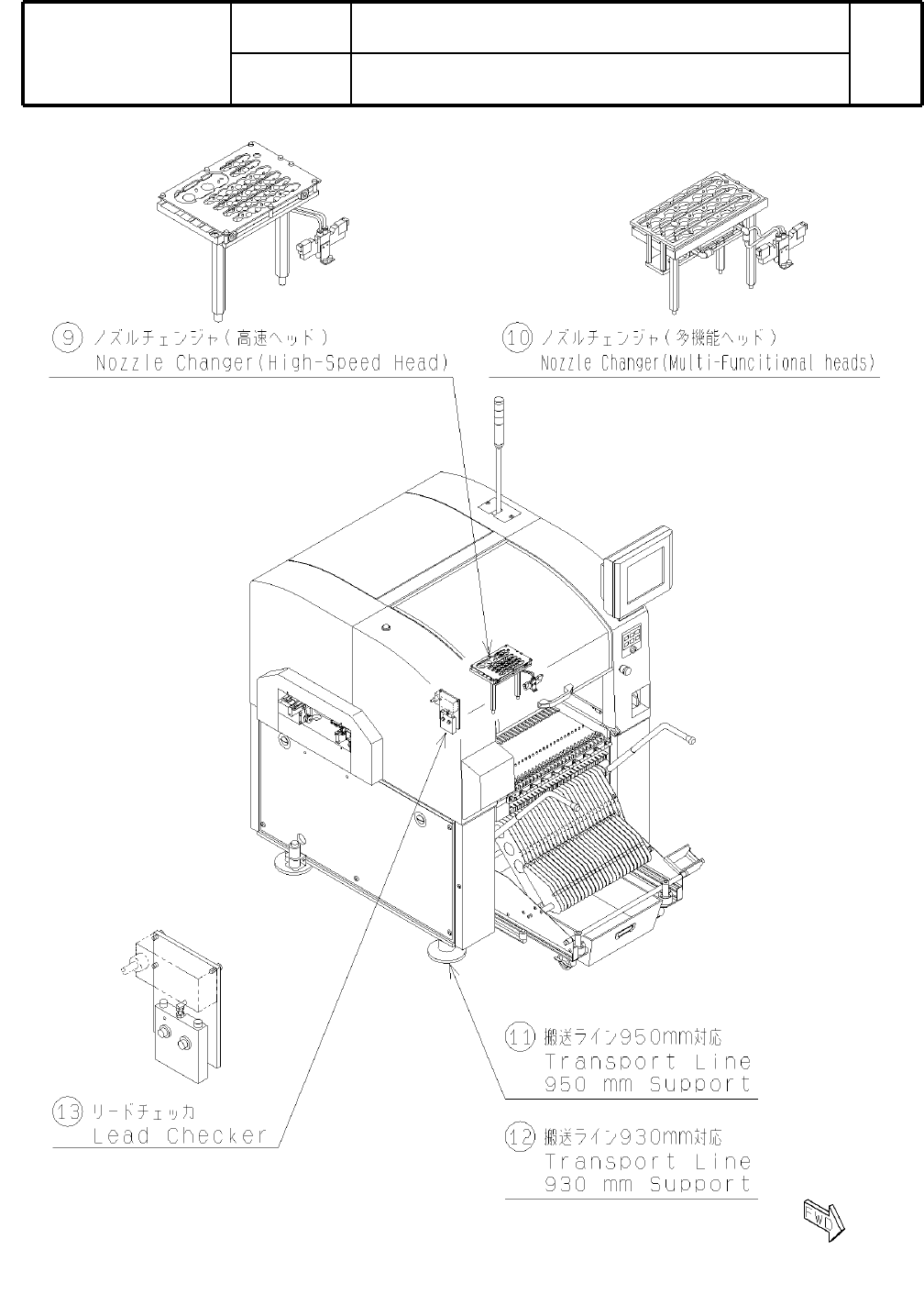 ⑨ ノズルチェンジャ（高速ヘッド）
Nozzle Changer(High-Speed Head)

⑩ ノズルチェンジャ（多機能ヘッド）
Nozzle Changer(Multi-Funcitional heads)

⑪ 搬送ライン950mm対応
Transport Line
950 mm Support

⑫ 搬送ライン930mm対応
Transport Line
930 mm Support

⑬ リードチェッカ
Lead Checker

FWD