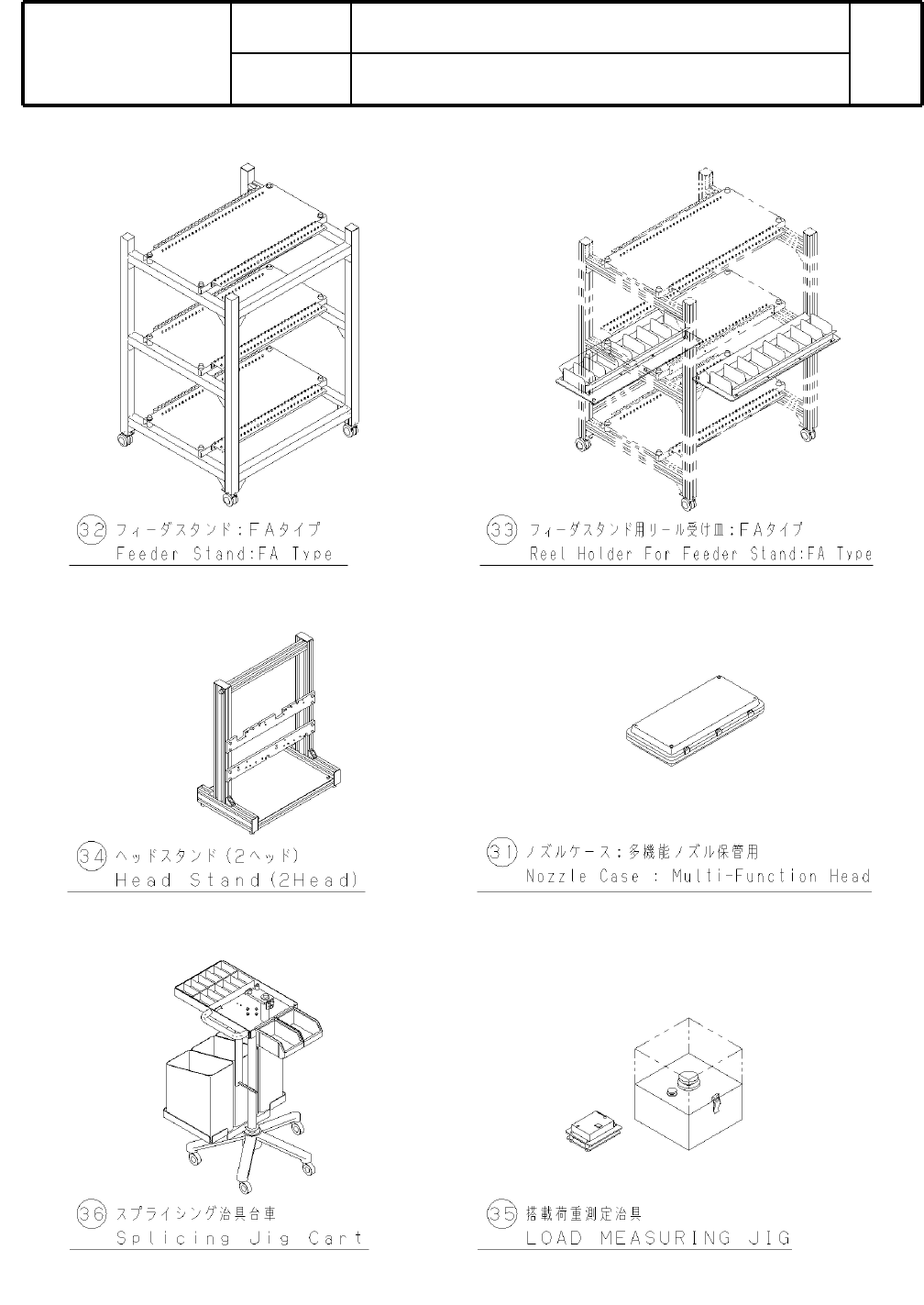 32 フィーダスタンド：FAタイプ
Feeder Stand:FA Type

33 フィーダスタンド用リール受け皿：FAタイプ
Reel Holder For Feeder Stand:FA Type

34 ヘッドスタンド（2ヘッド）
Head Stand(2Head)

31 ノズルケース：多機能ノズル保管用
Nozzle Case : Multi-Function Head

36 スプライシング治具台車
Splicing Jig Cart

35 搭載荷重測定治具
LOAD MEASURING JIG