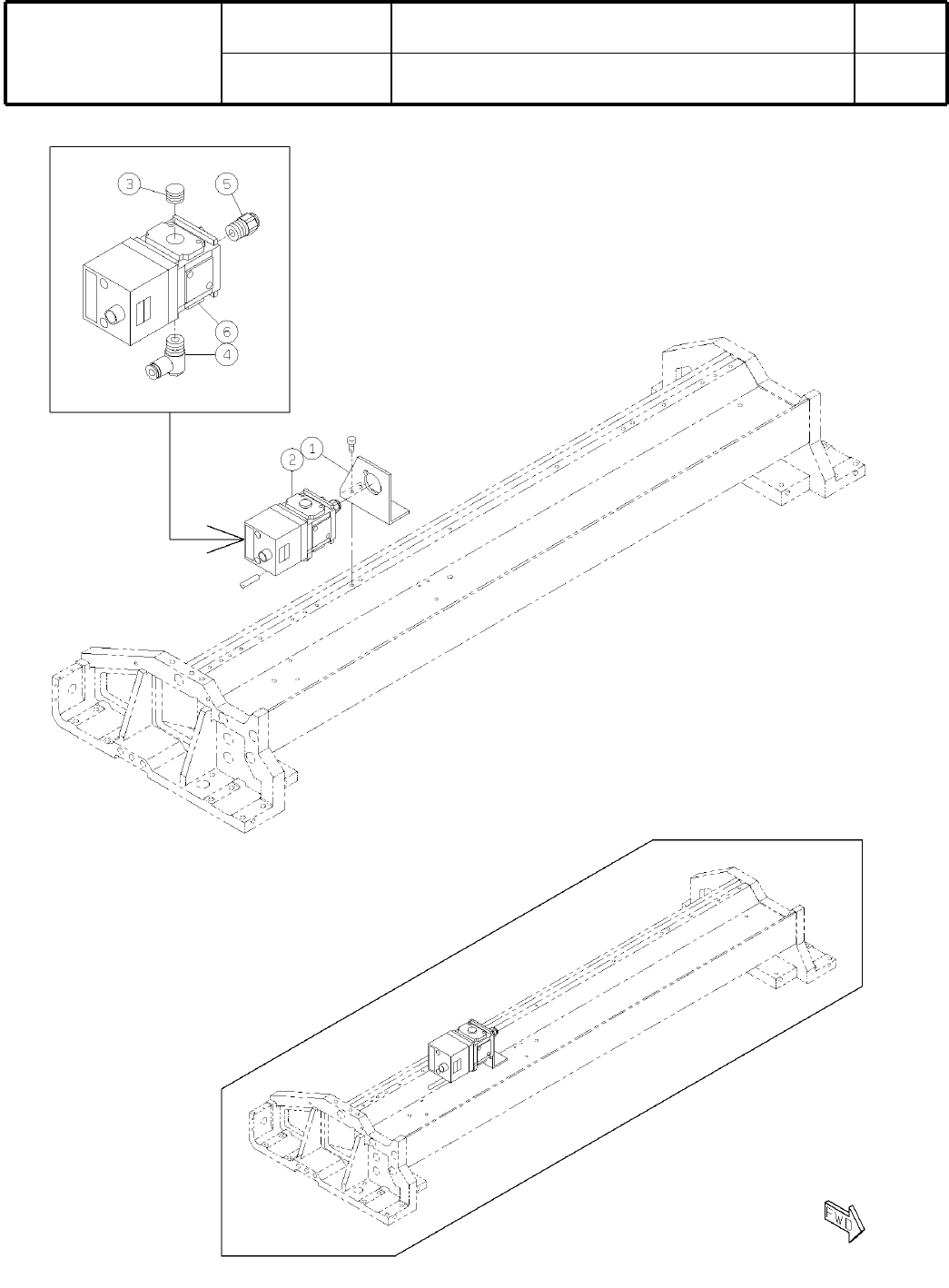 3
5
6
4
2
1
FWD