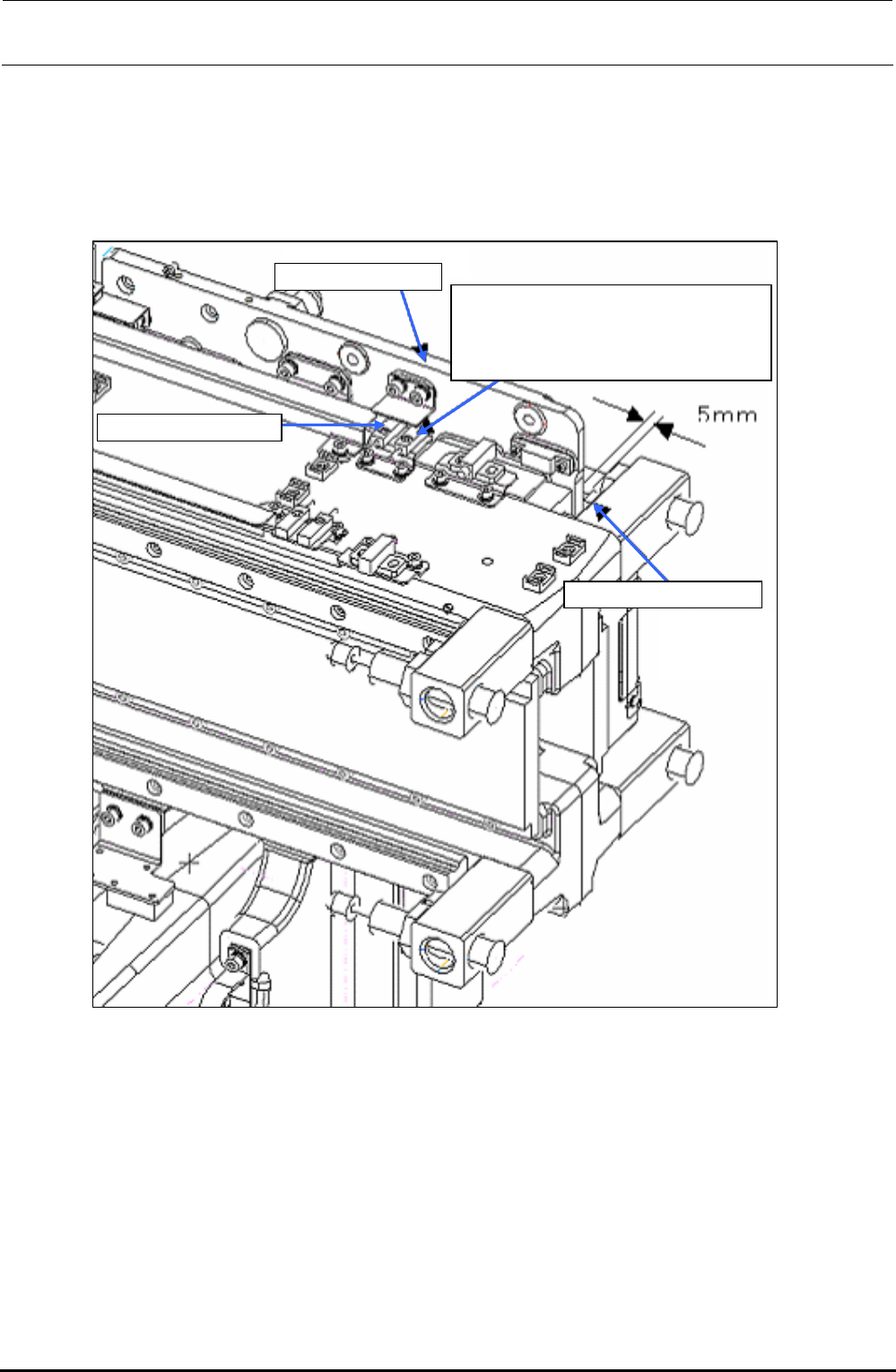 5mm