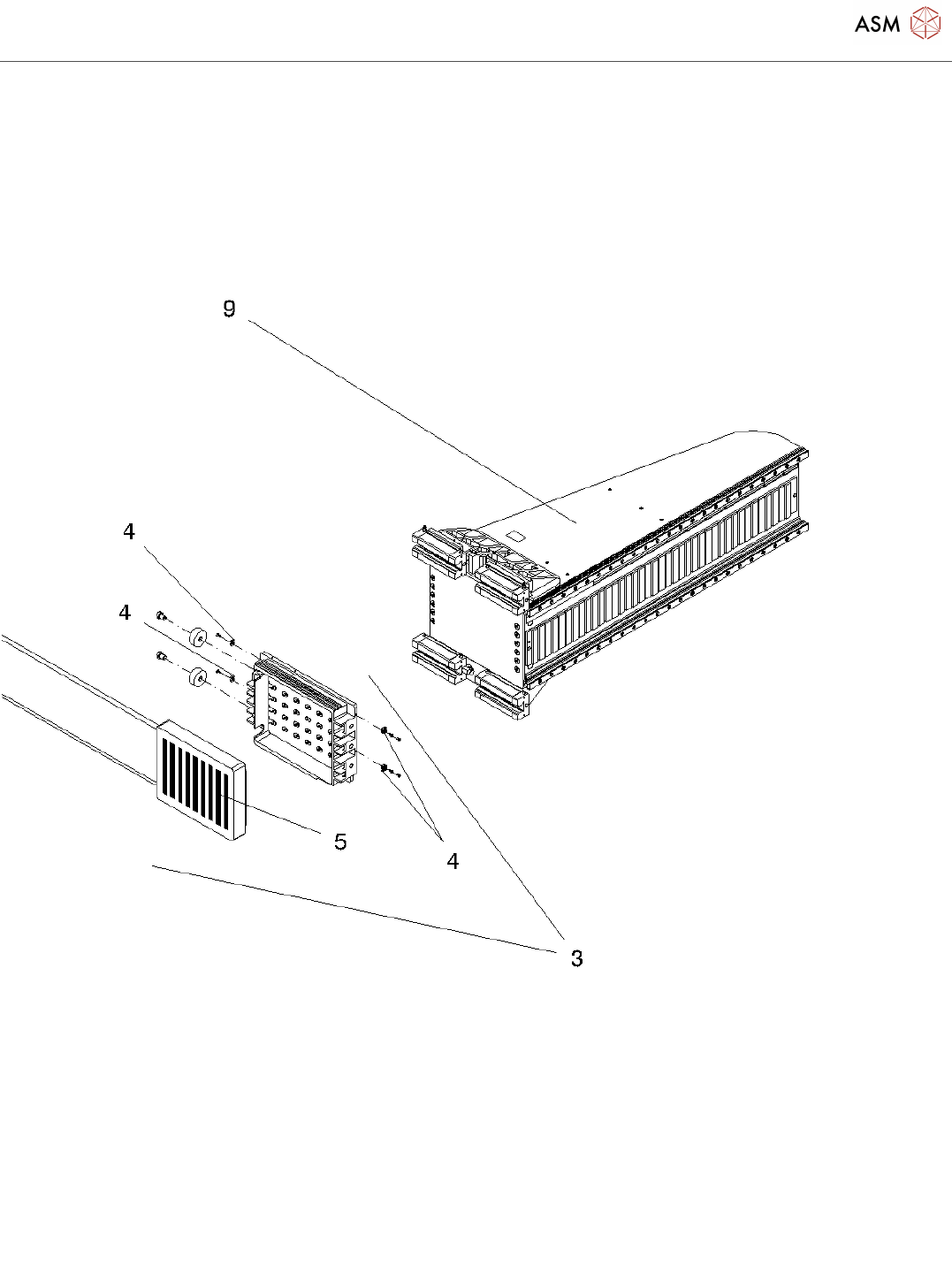 ASM

9

4

4

5

4

3