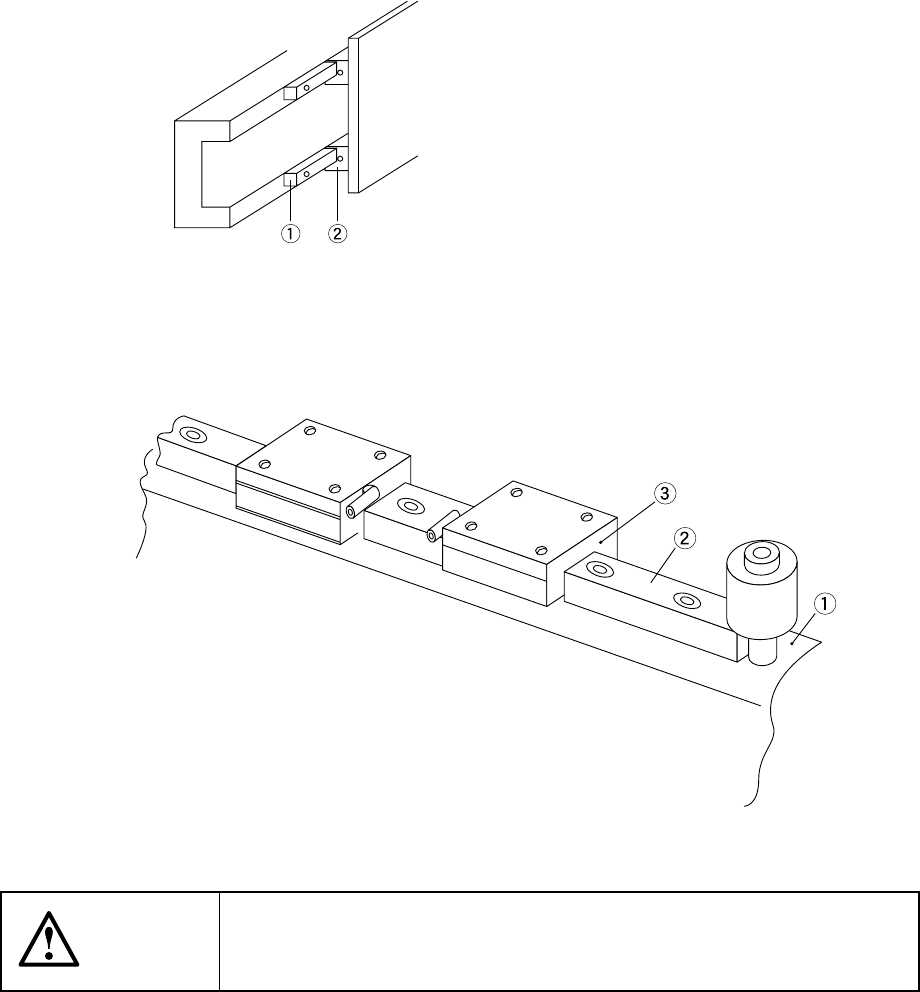 ①
②

③
②
①