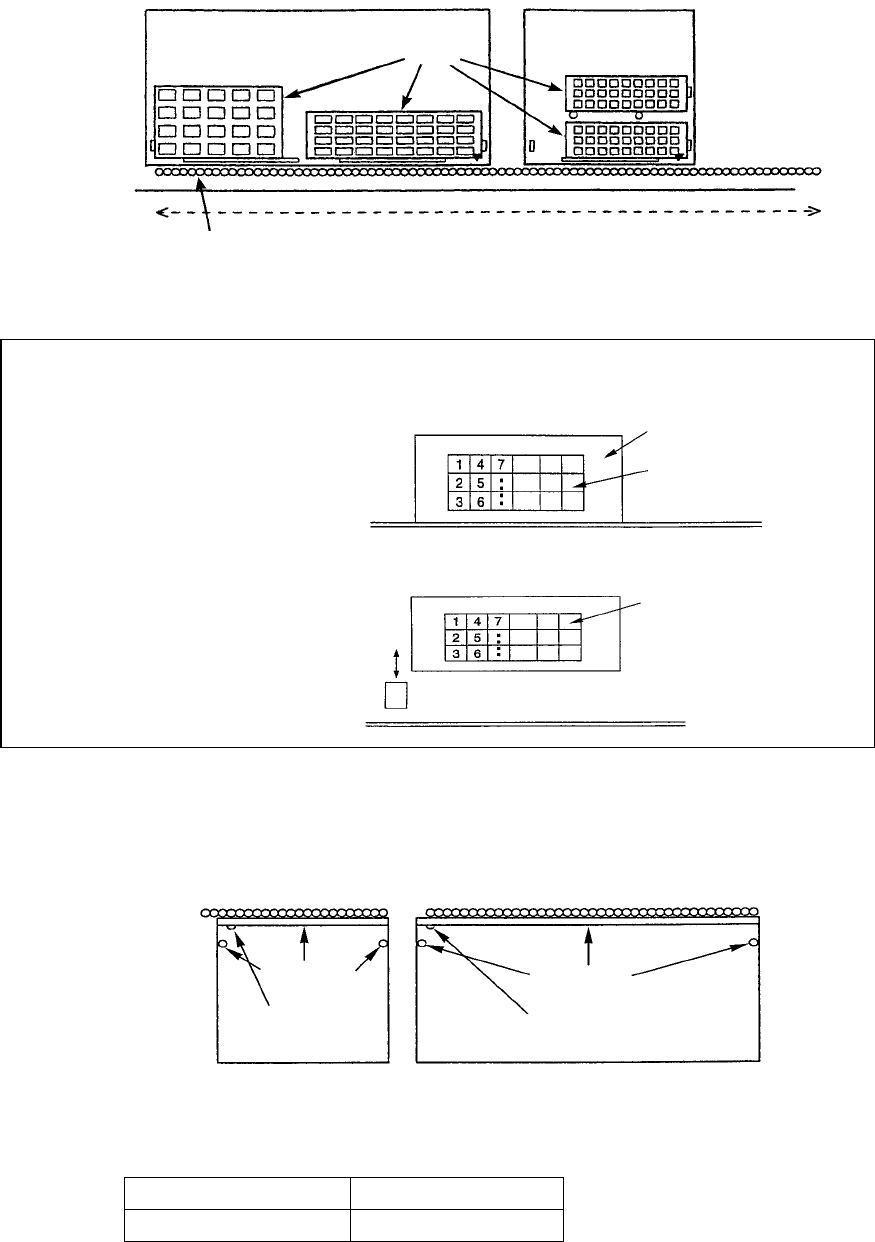 | 1 | 4 | 7 | | | |
|---|---|---|---|---|---|
| 2 | 5 | : | | | |
| 3 | 6 | : | | | |

| 1 | 4 | 7 | | | |
|---|---|---|---|---|---|
| 2 | 5 | : | | | |
| 3 | 6 | : | | | |