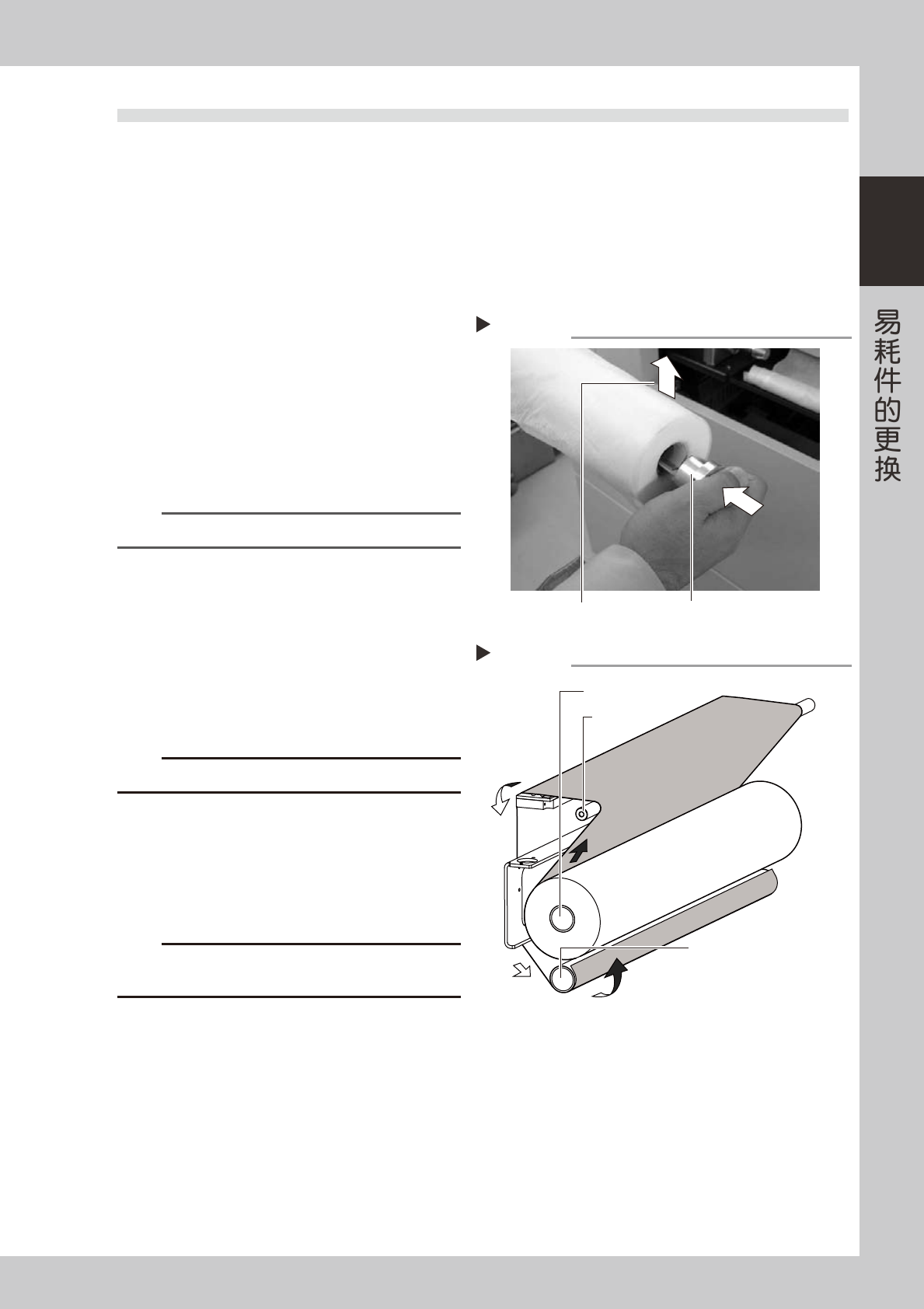 易耗件的更换