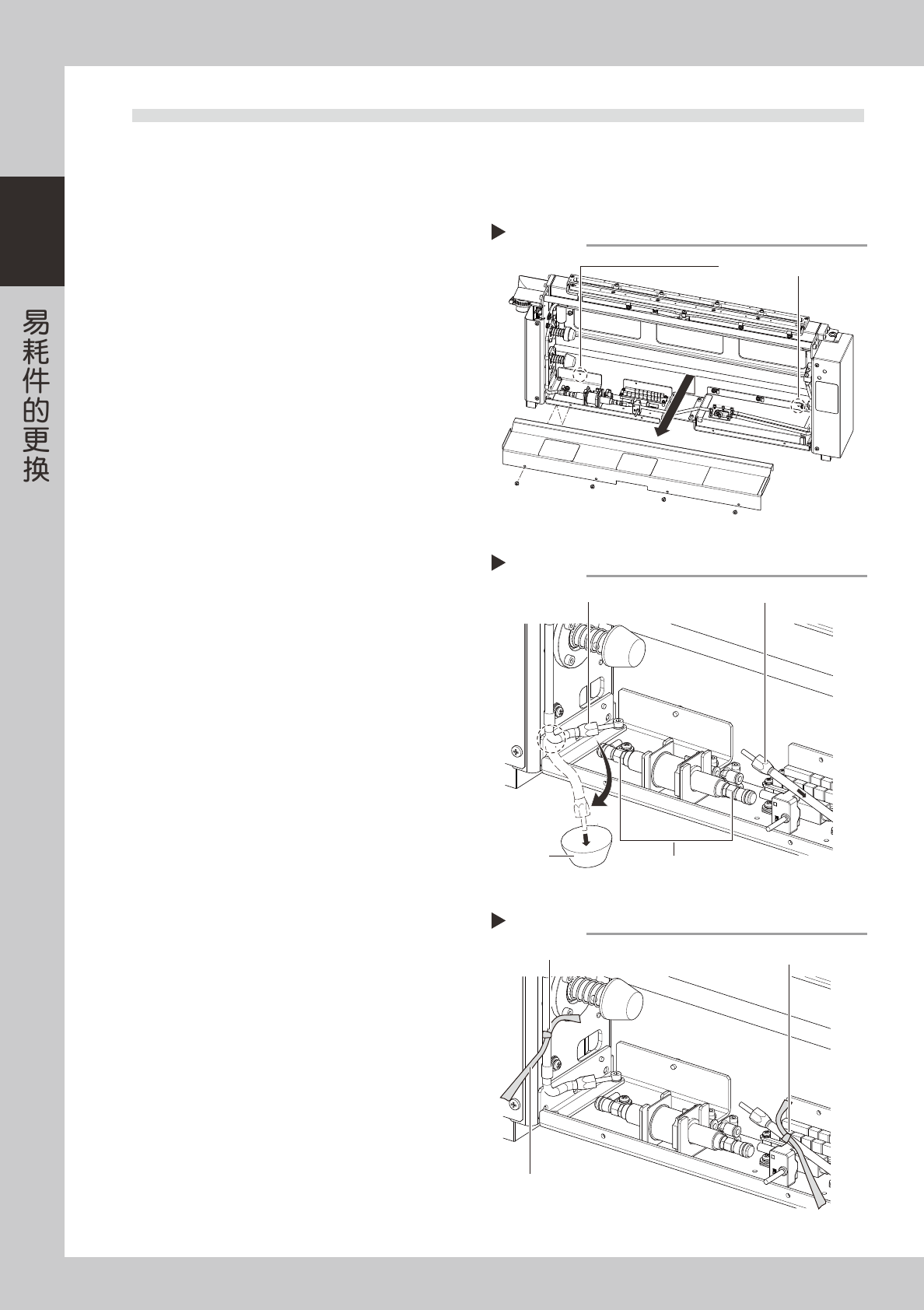 易耗件的更换