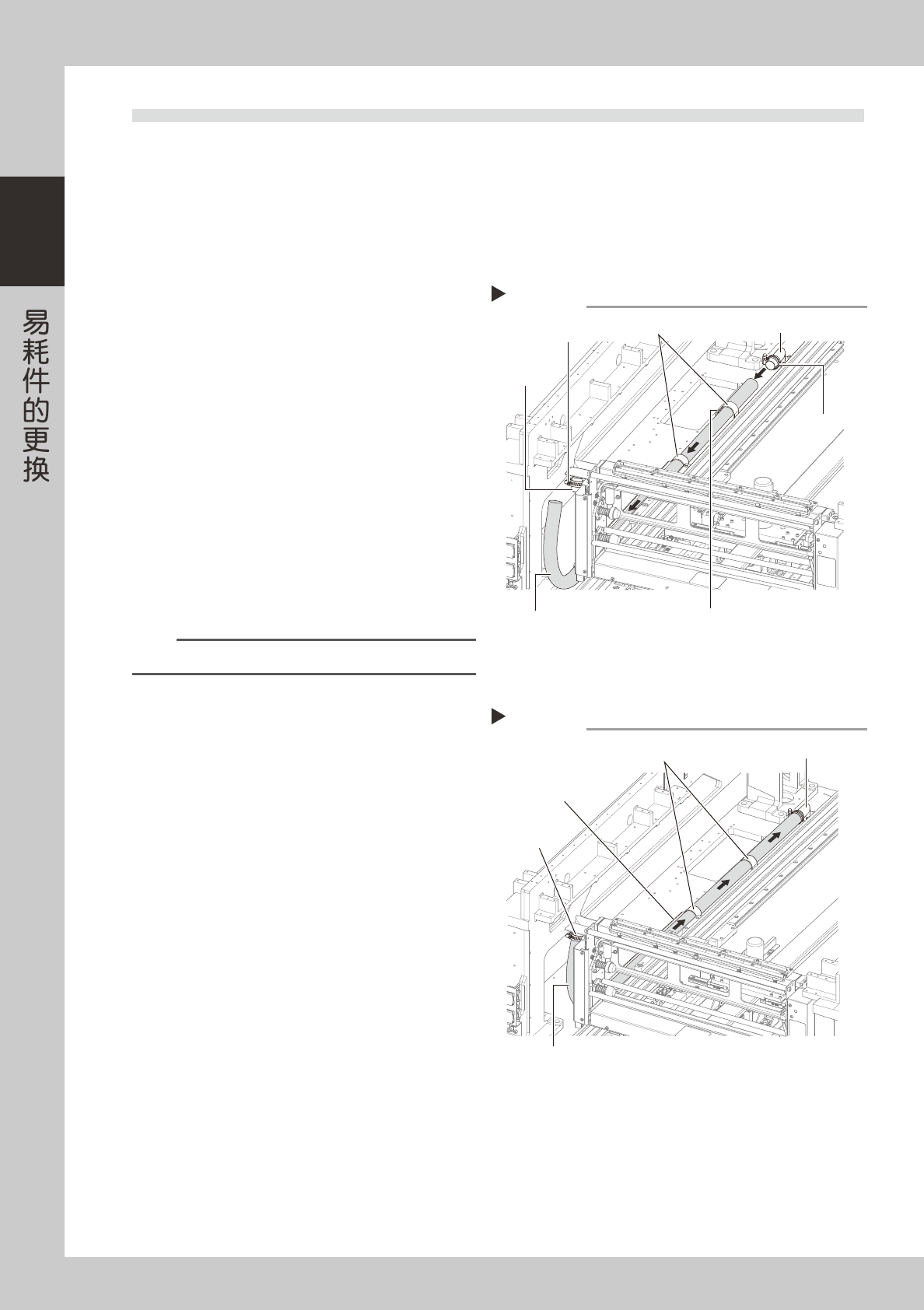 易耗件的更换