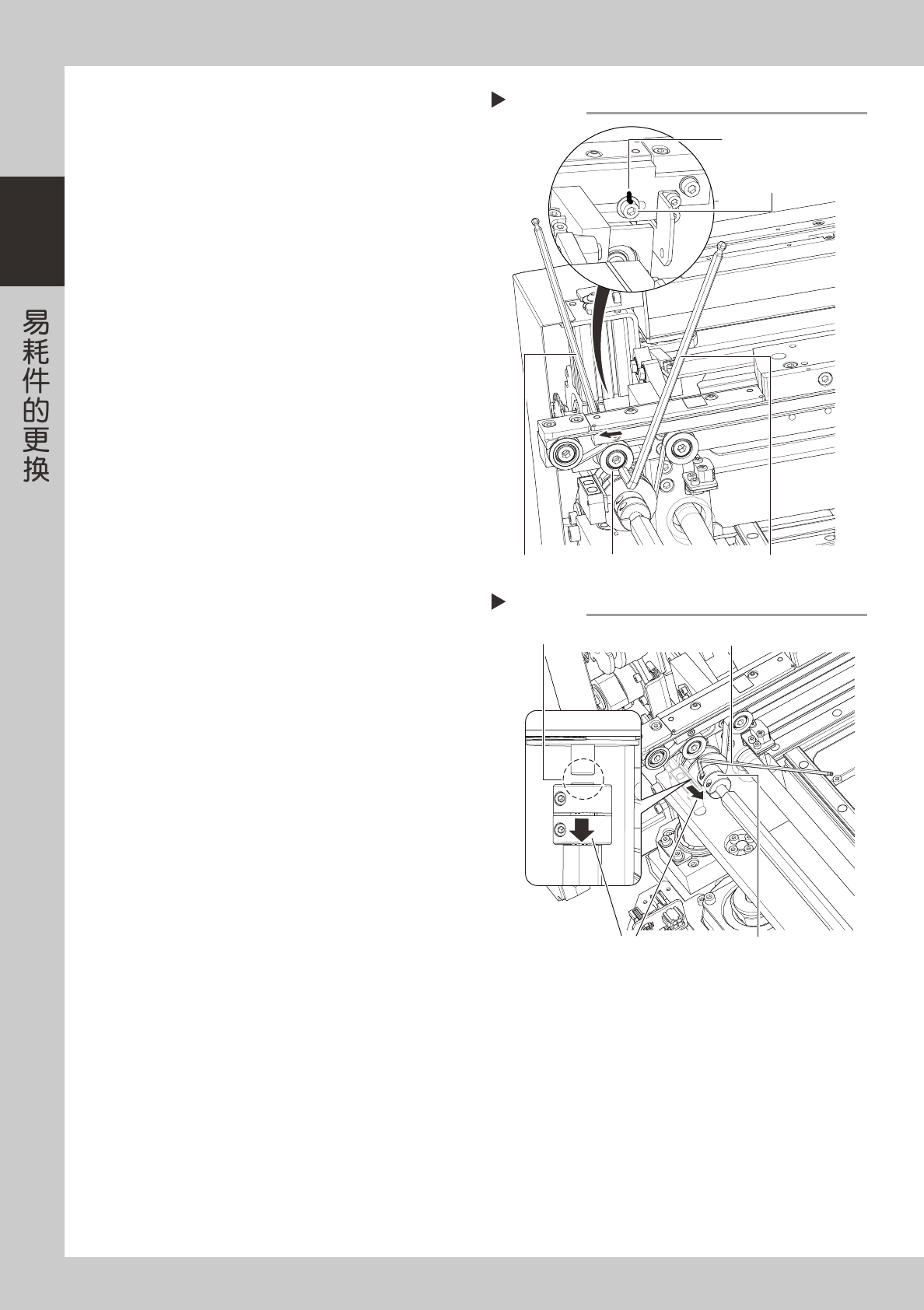 易耗件的更换