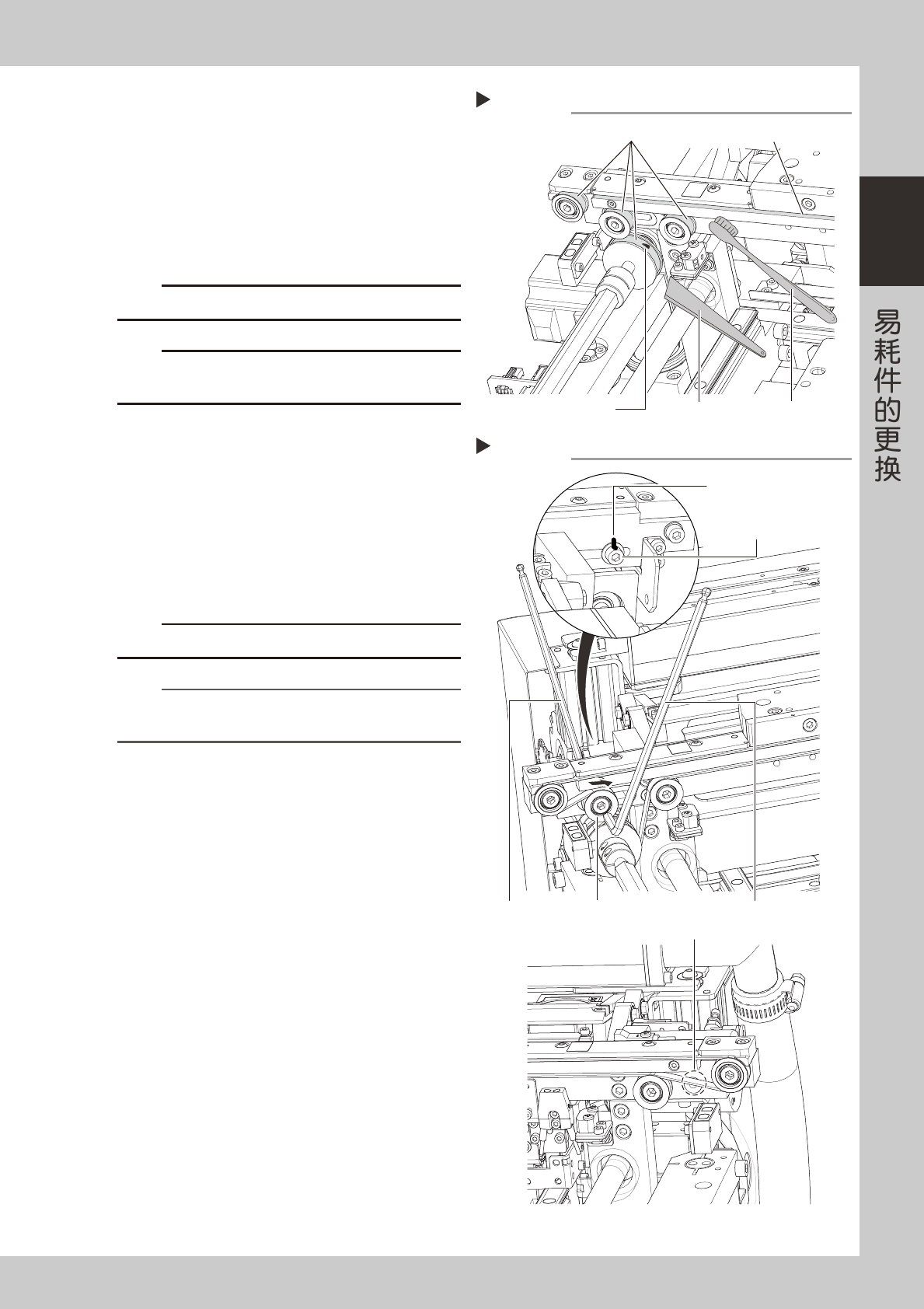 易耗件的更换