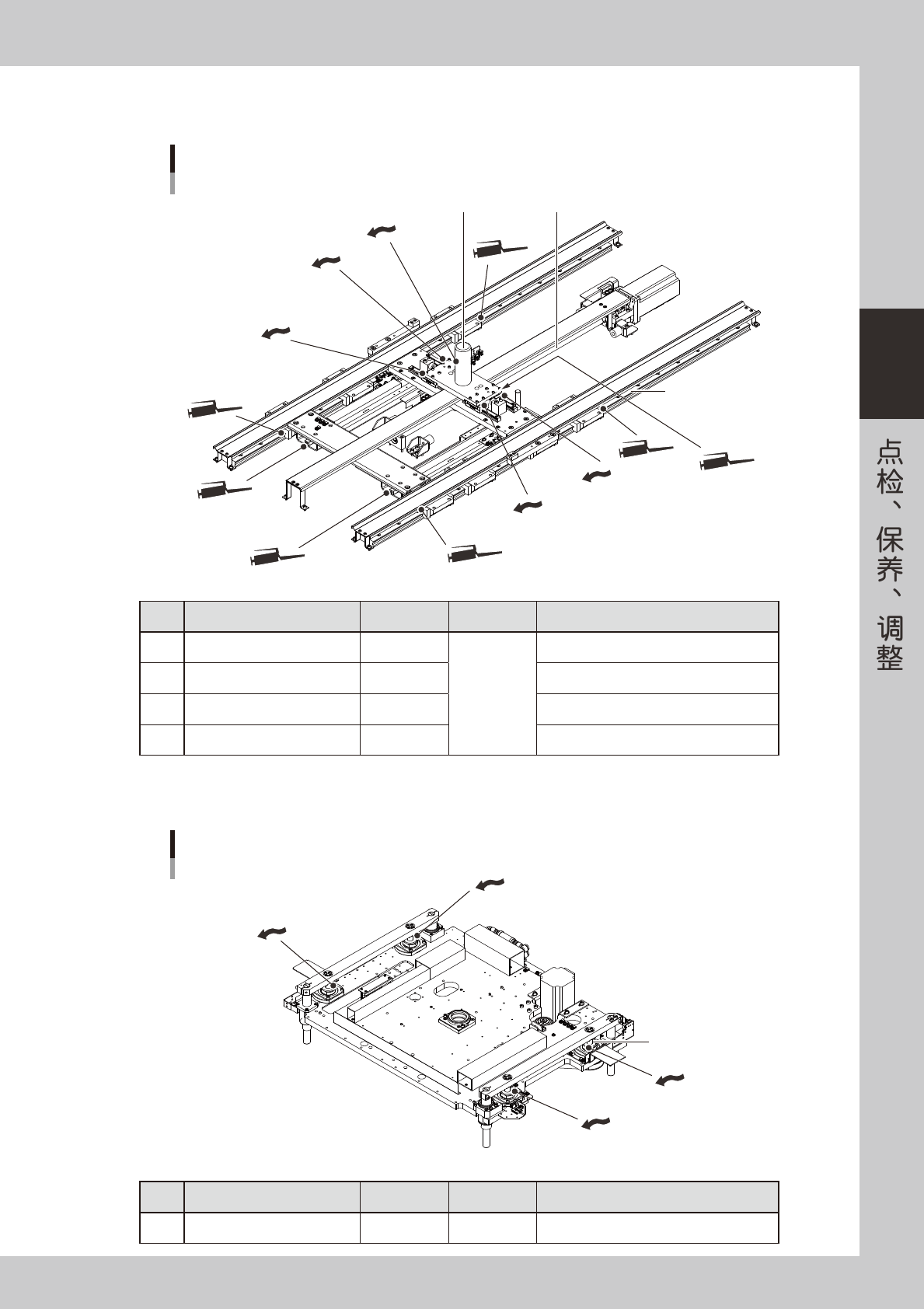 点检、保养、调整