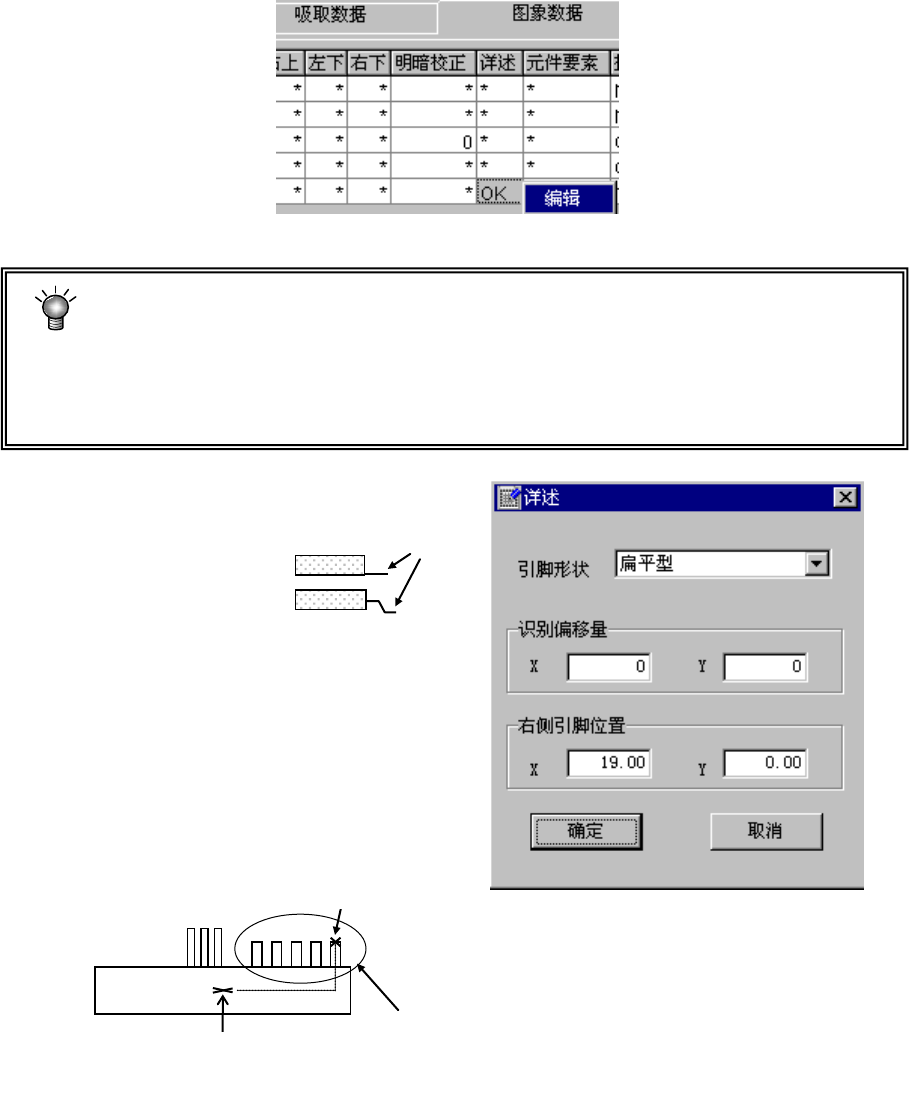 吸取数据 图象数据

| 上 | 左下 | 右下 | 明暗校正 | 详述 | 元件要素 |
|---|---|---|---|---|---|
| * | * | * | * | * | * |
| * | * | * | * | * | * |
| * | * | * | 0 | * | * |
| * | * | * | * | * | * |
| * | * | * | * | OK | 编辑 |

详述

引脚形状 扁平型

识别偏移量

X 0 Y 0

右侧引脚位置

X 19.00 Y 0.00

确定 取消