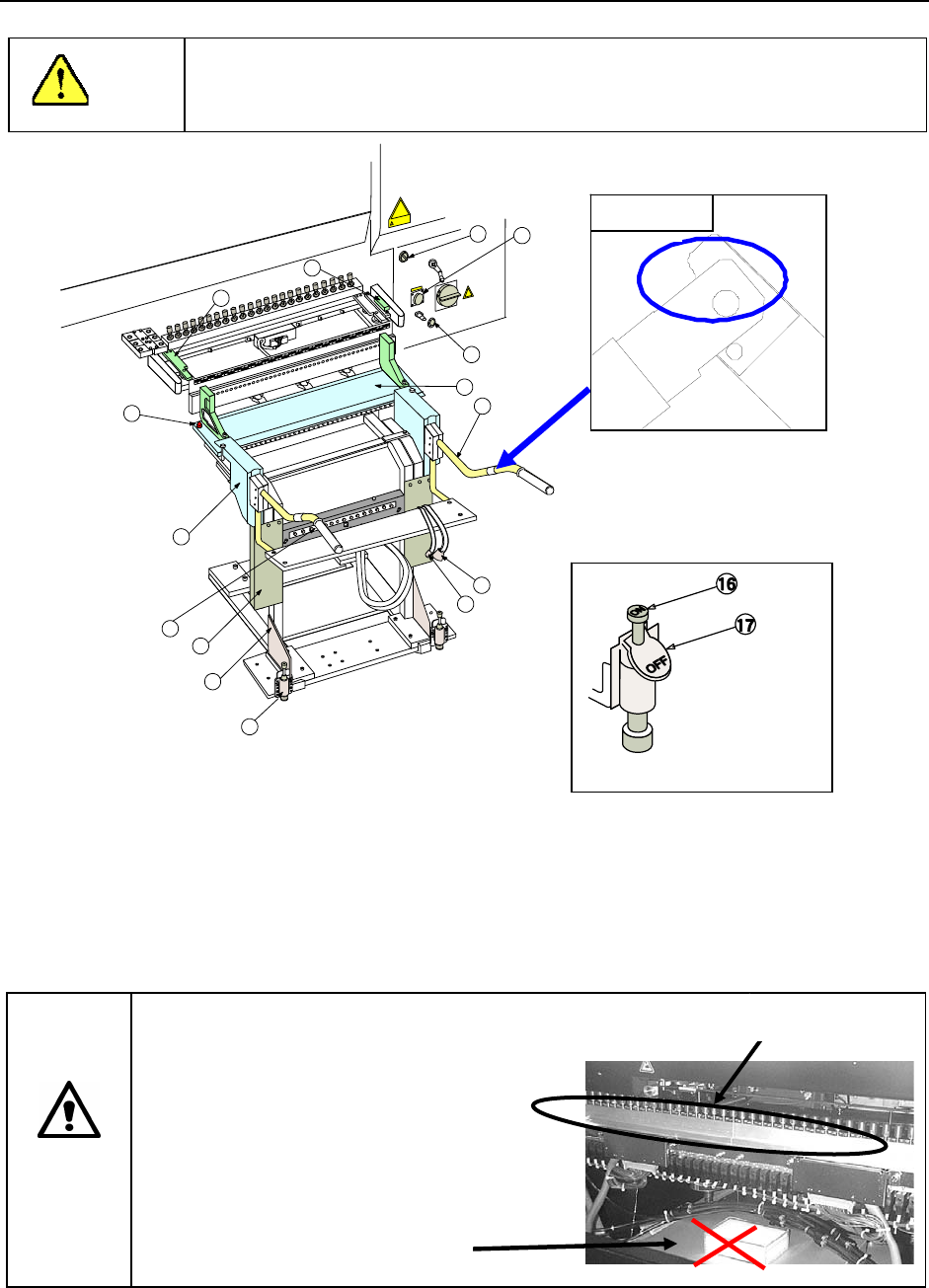 16

17

OFF