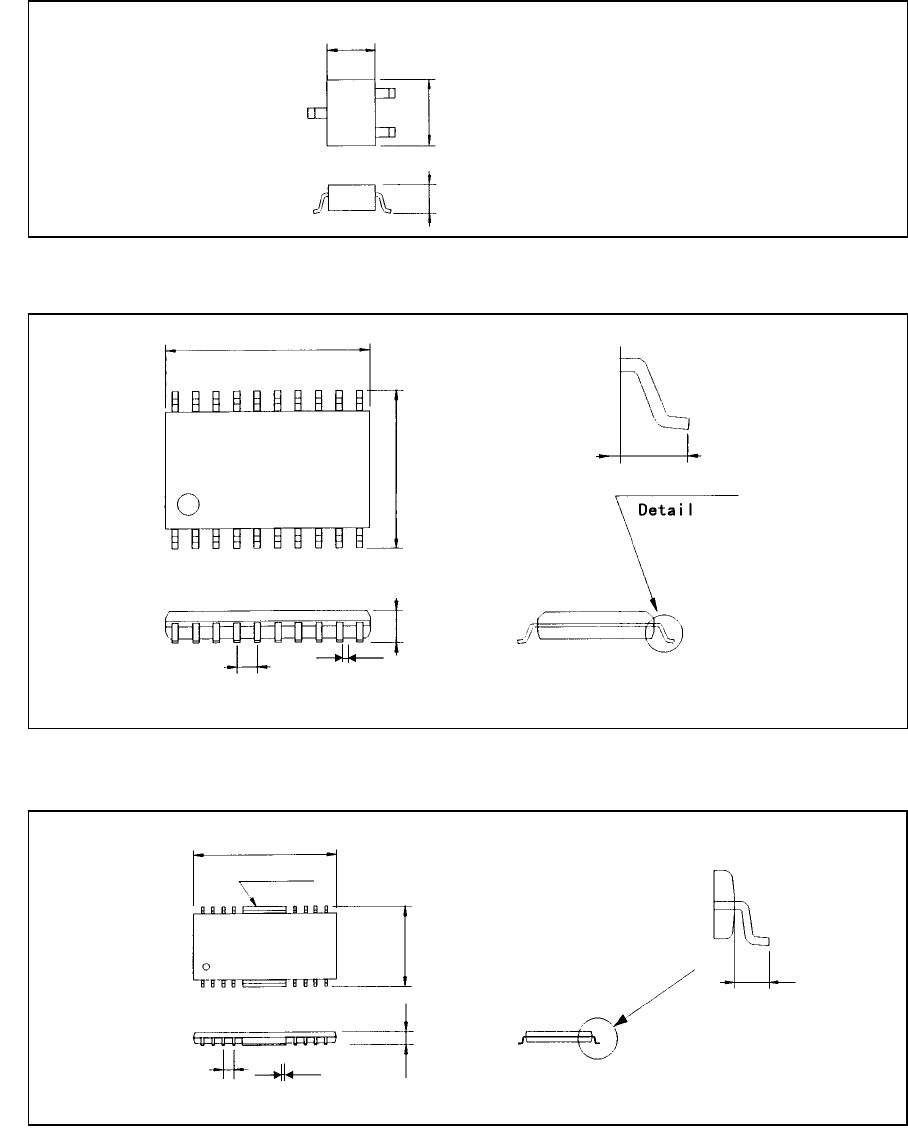 Detail