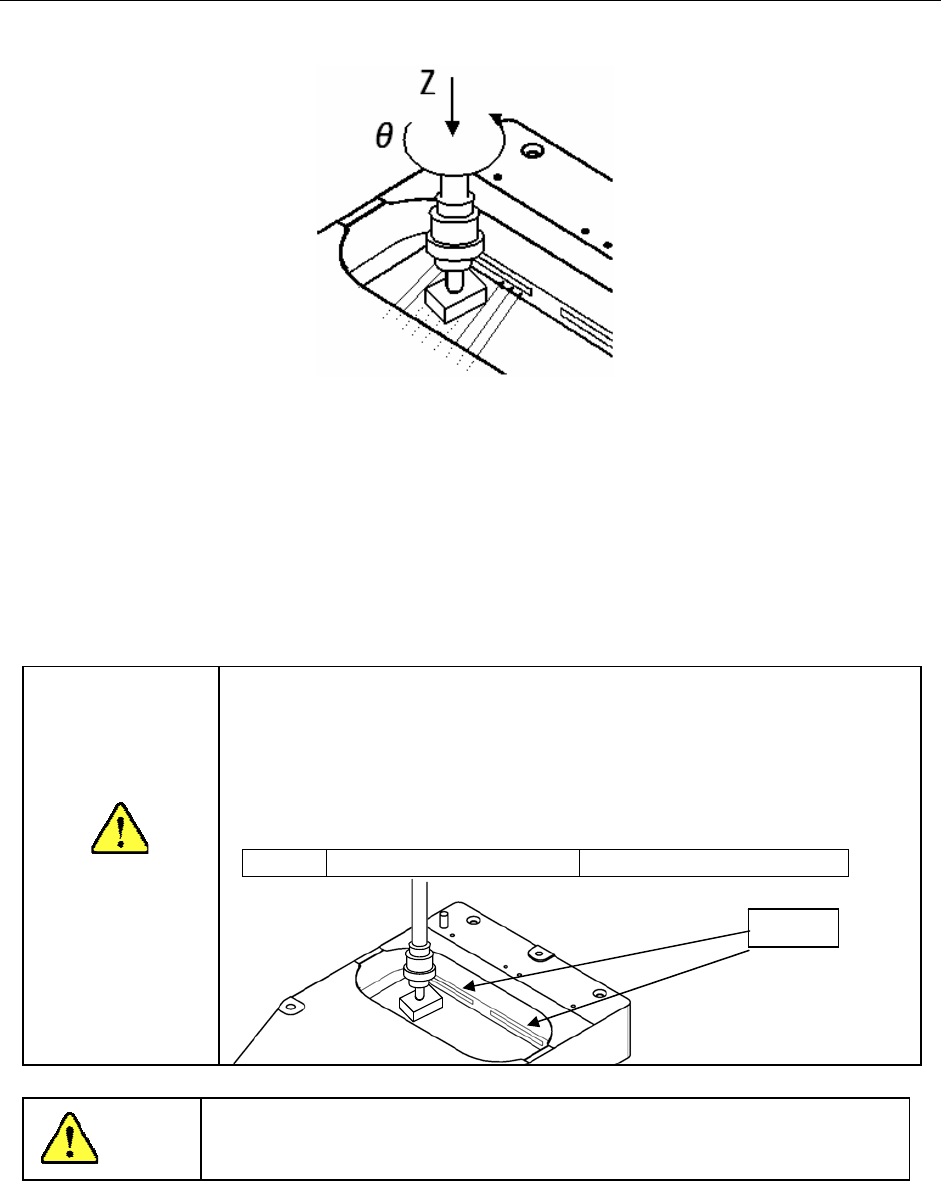 Z

$\theta$