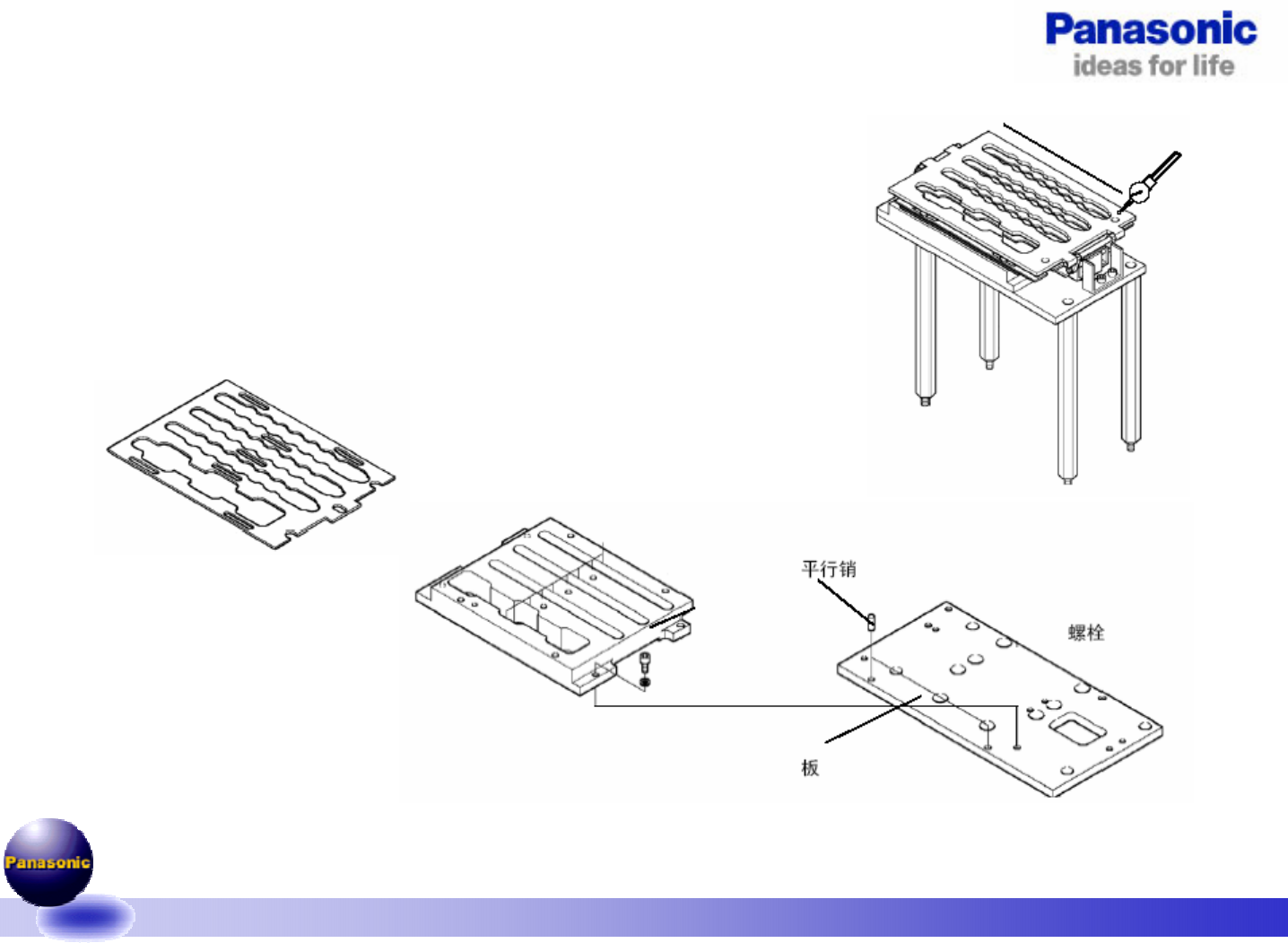 Panasonic
ideas for life

平行销

螺栓

板

Panasonic