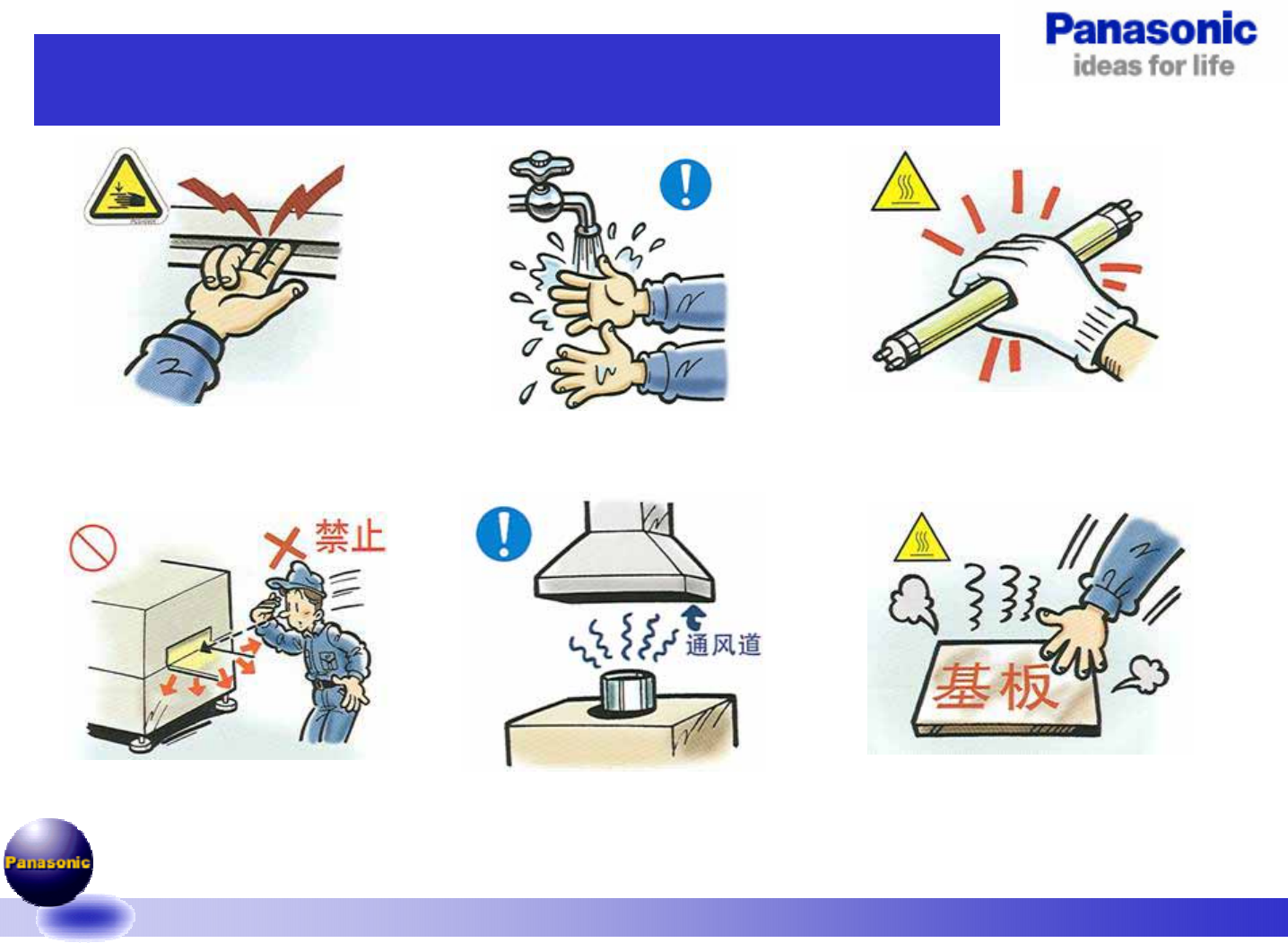 Panasonic
ideas for life

禁止

通风道

基板

Panasonic