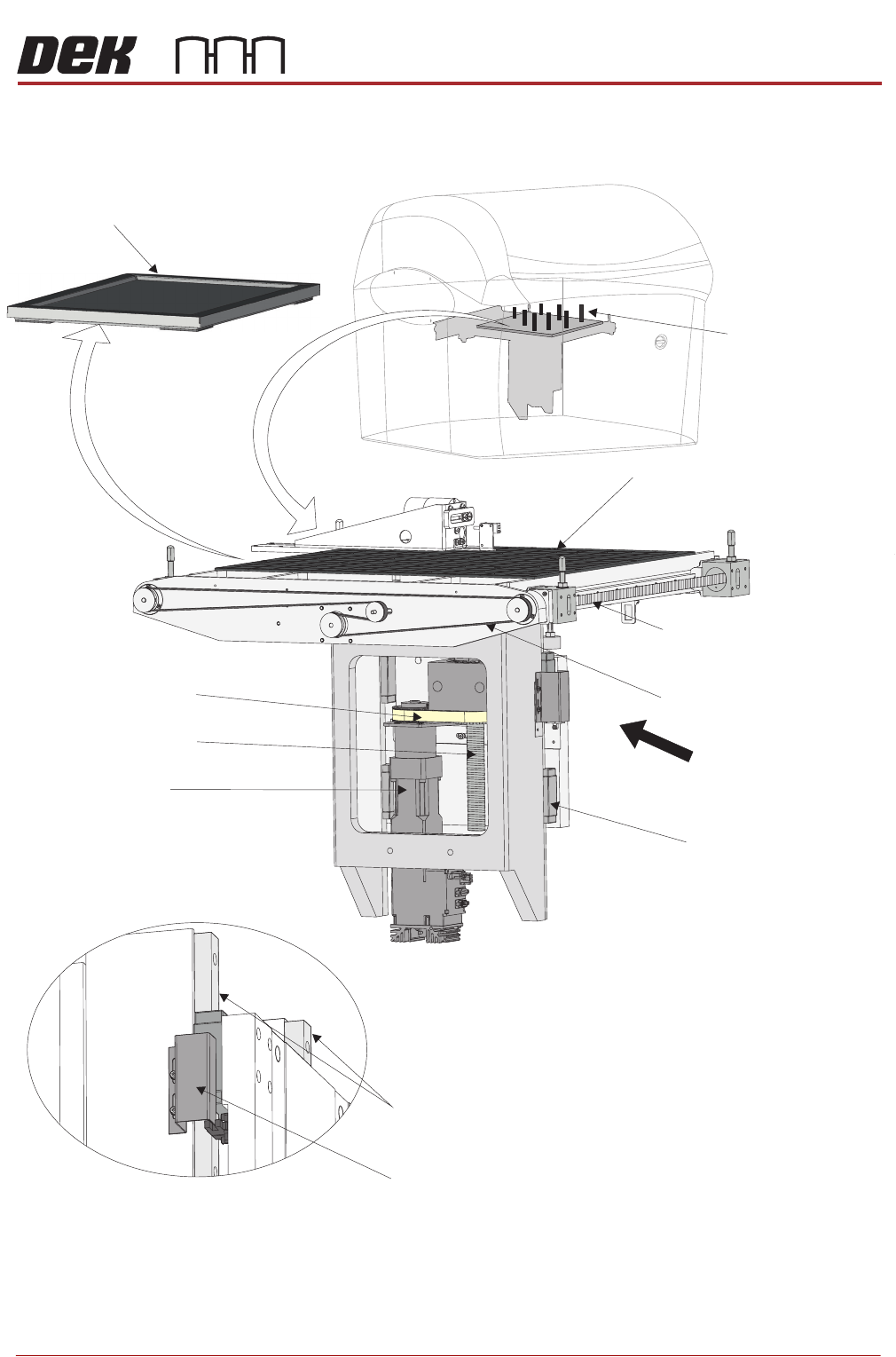 DEK