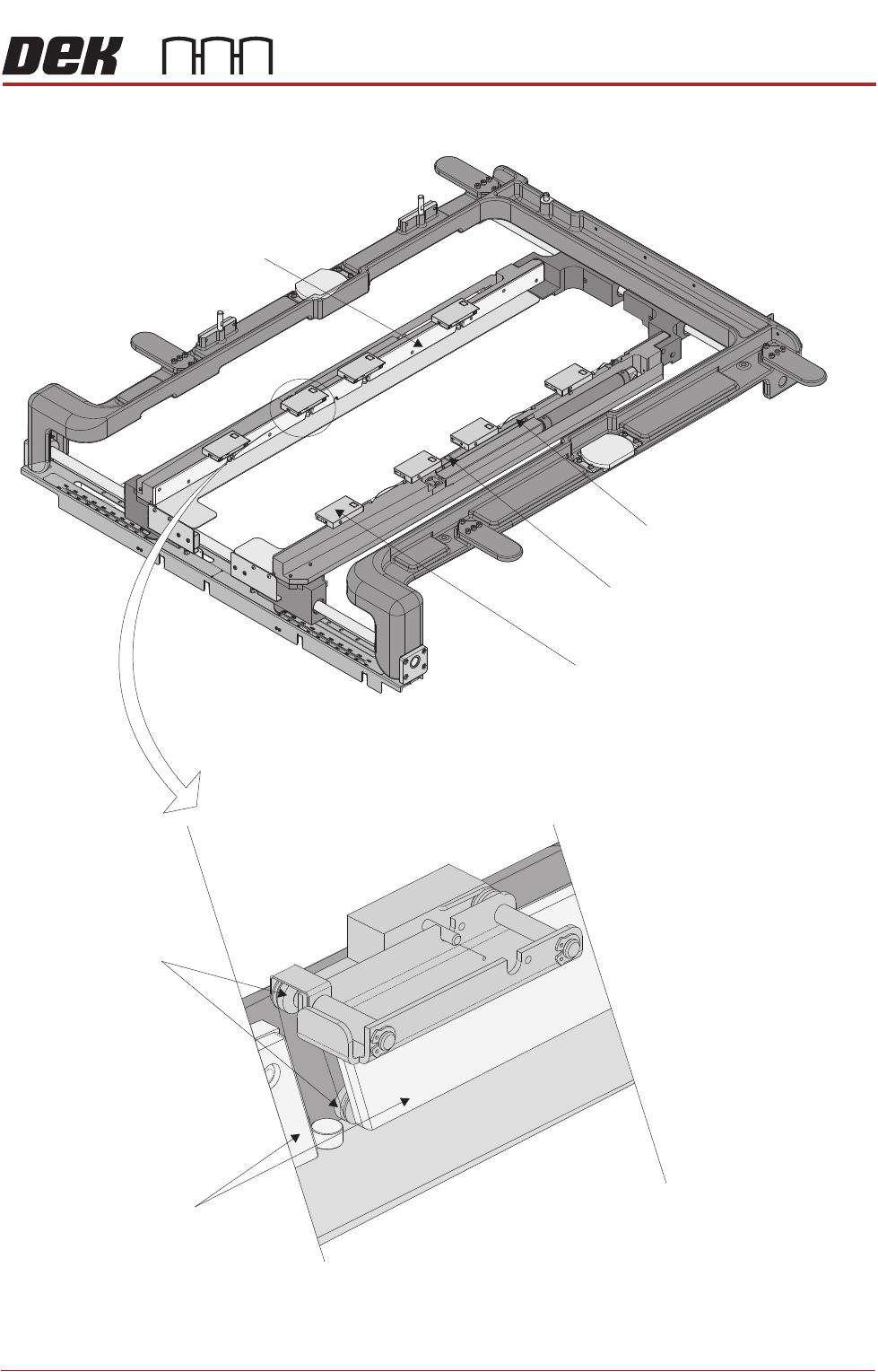 DEK