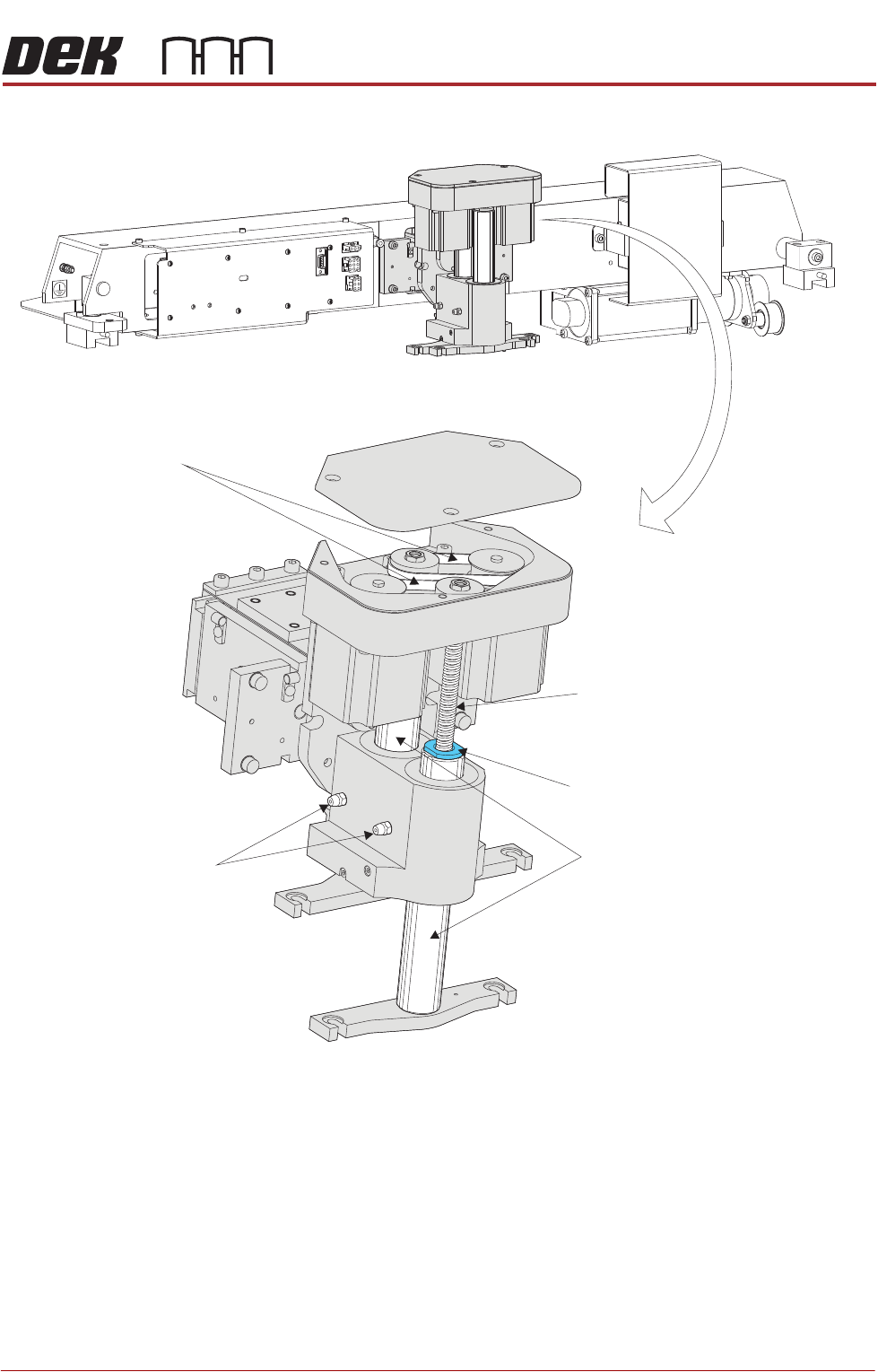 DEK