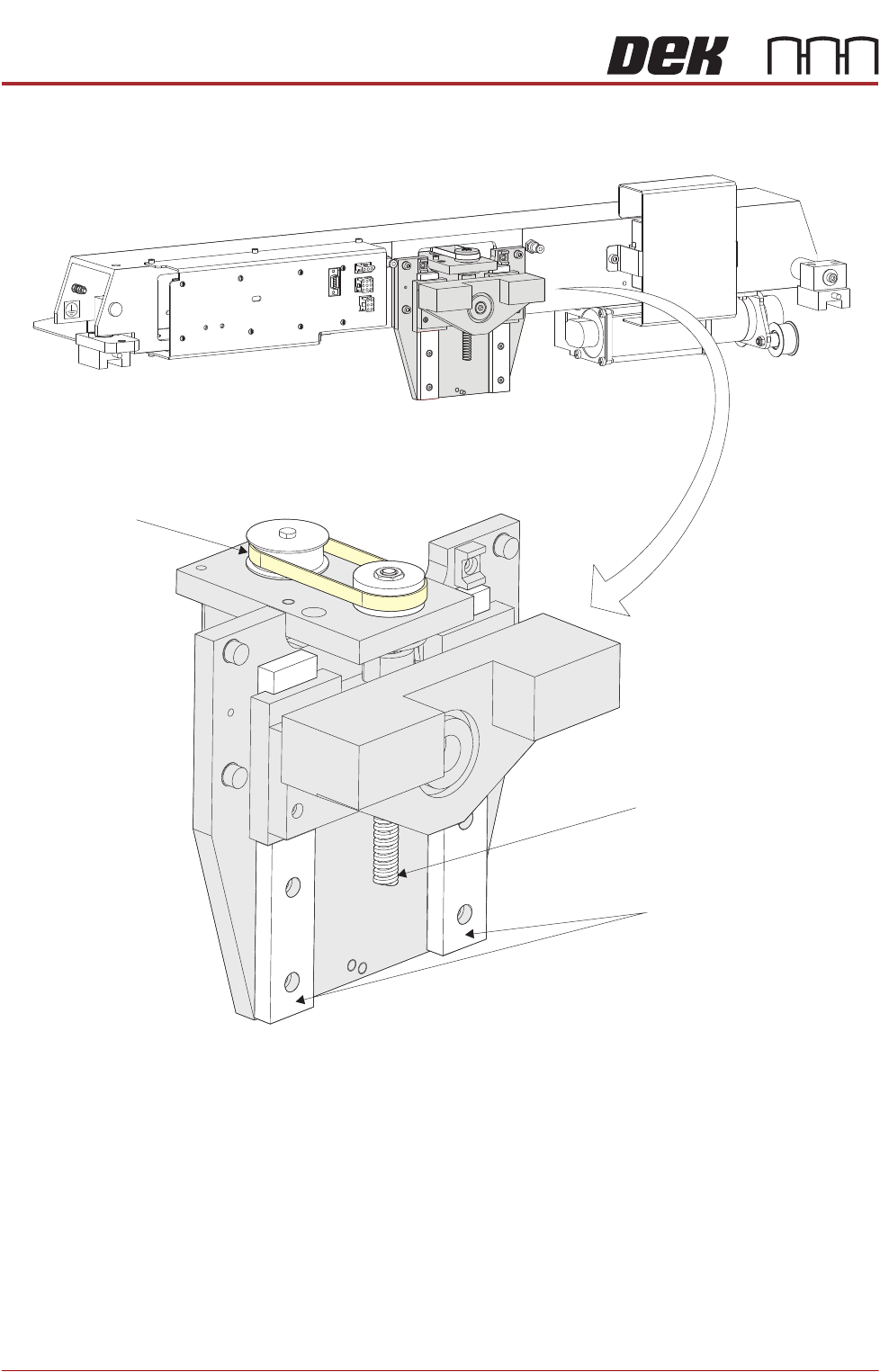 DEK